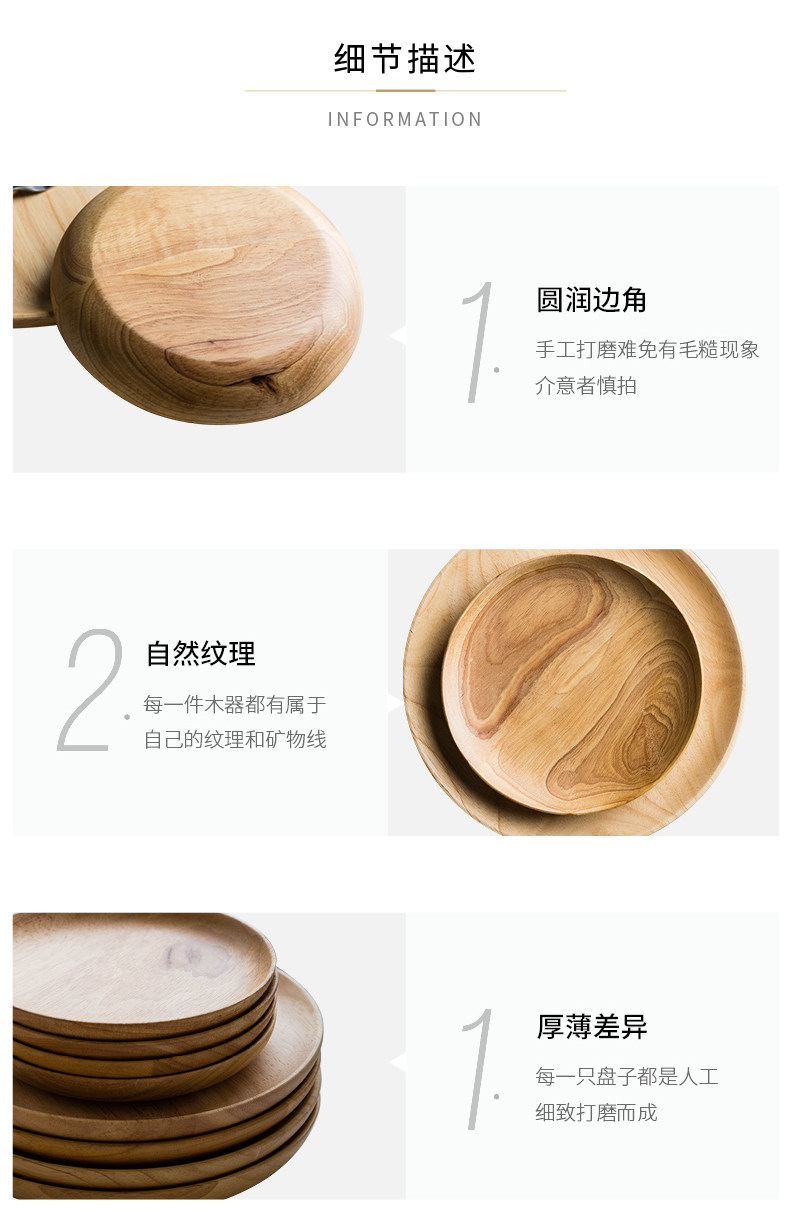 细节描述

INFORMATION

1.

圆润边角

手工打磨难免有毛糙现象
介意者慎拍

2.

自然纹理

每一件木器都有属于
自己的纹理和矿物线

1.

厚薄差异

每一只盘子都是人工
细致打磨而成