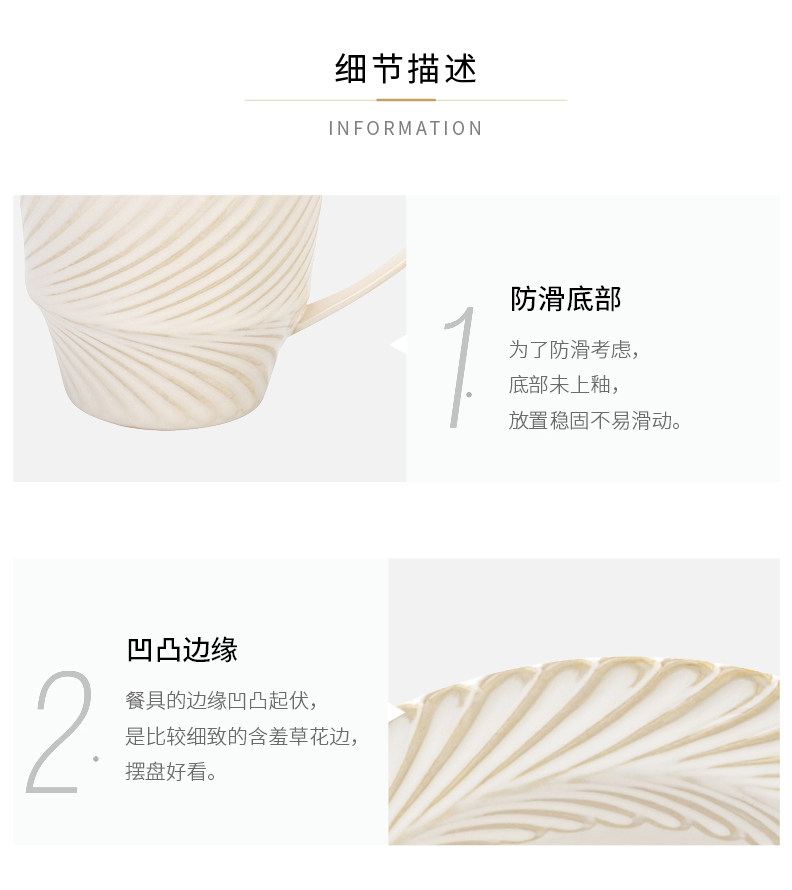 细节描述

INFORMATION

1.

防滑底部

为了防滑考虑，
底部未上釉，
放置稳固不易滑动。

2.

凹凸边缘

餐具的边缘凹凸起伏，
是比较细致的含羞草花边，
摆盘好看。