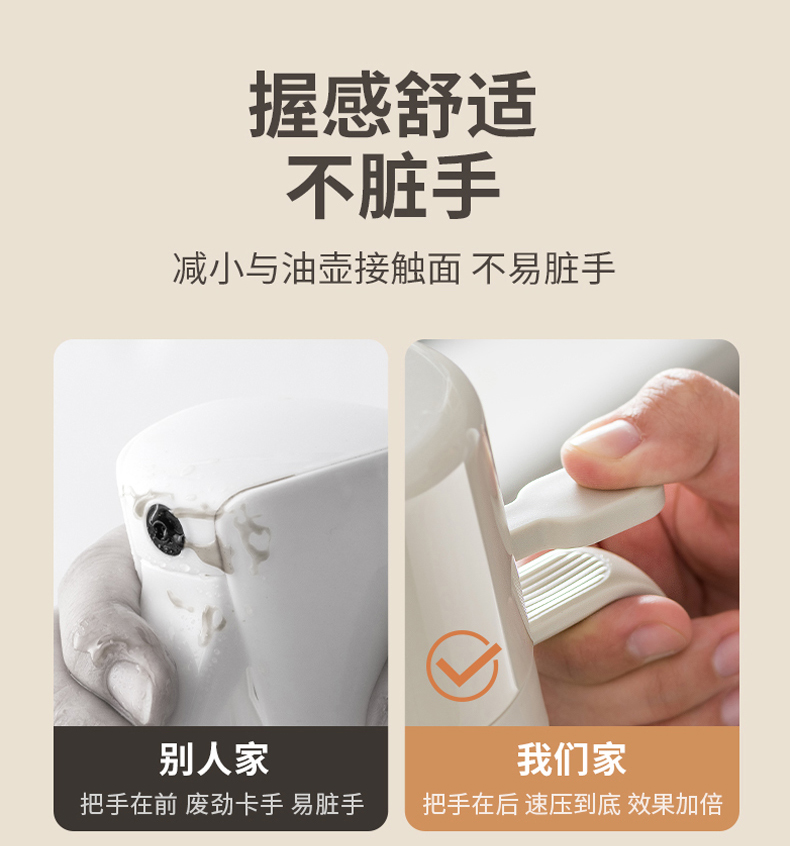 握感舒适
不脏手

减小与油壶接触面 不易脏手

别人家
把手在前 废劲卡手 易脏手

我们家
把手在后 速压到底 效果加倍