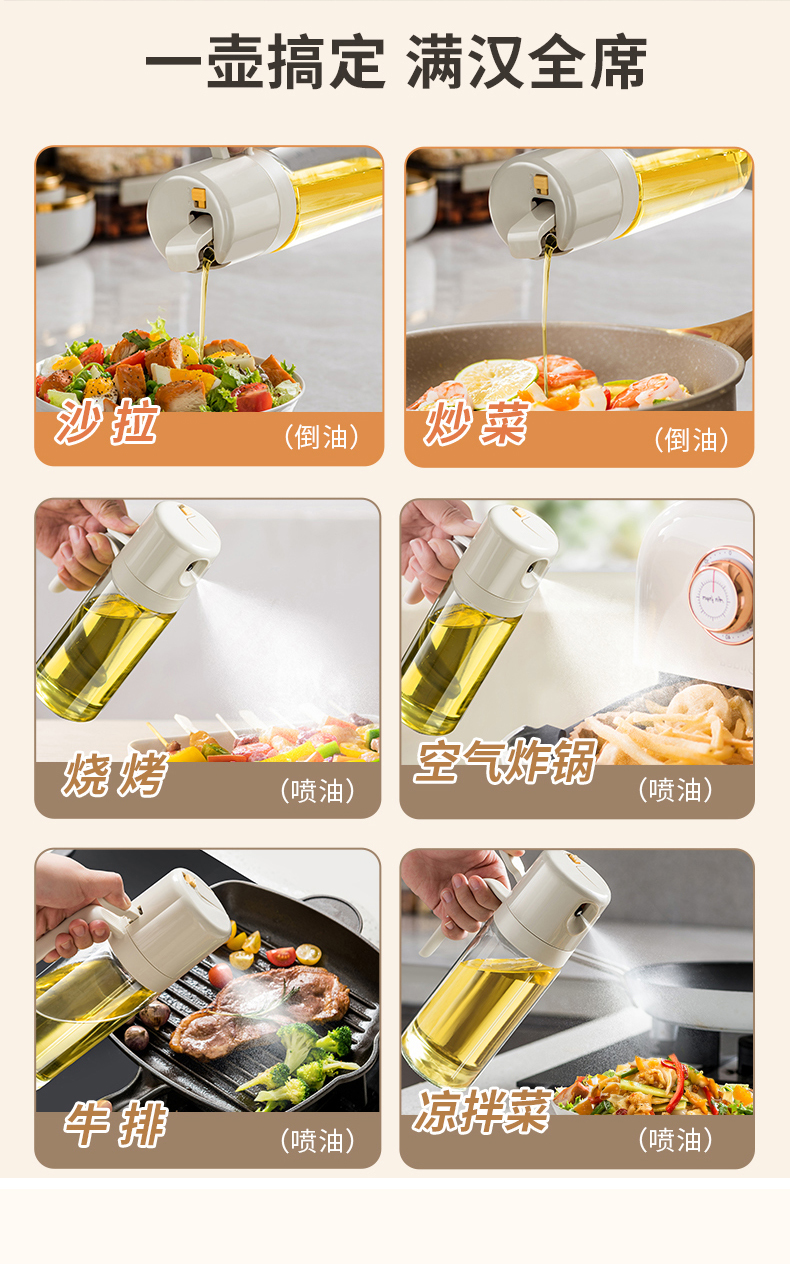 一壶搞定 满汉全席

沙拉 （倒油）

炒菜 （倒油）

烧烤 （喷油）

空气炸锅 （喷油）

牛排 （喷油）

凉拌菜 （喷油）