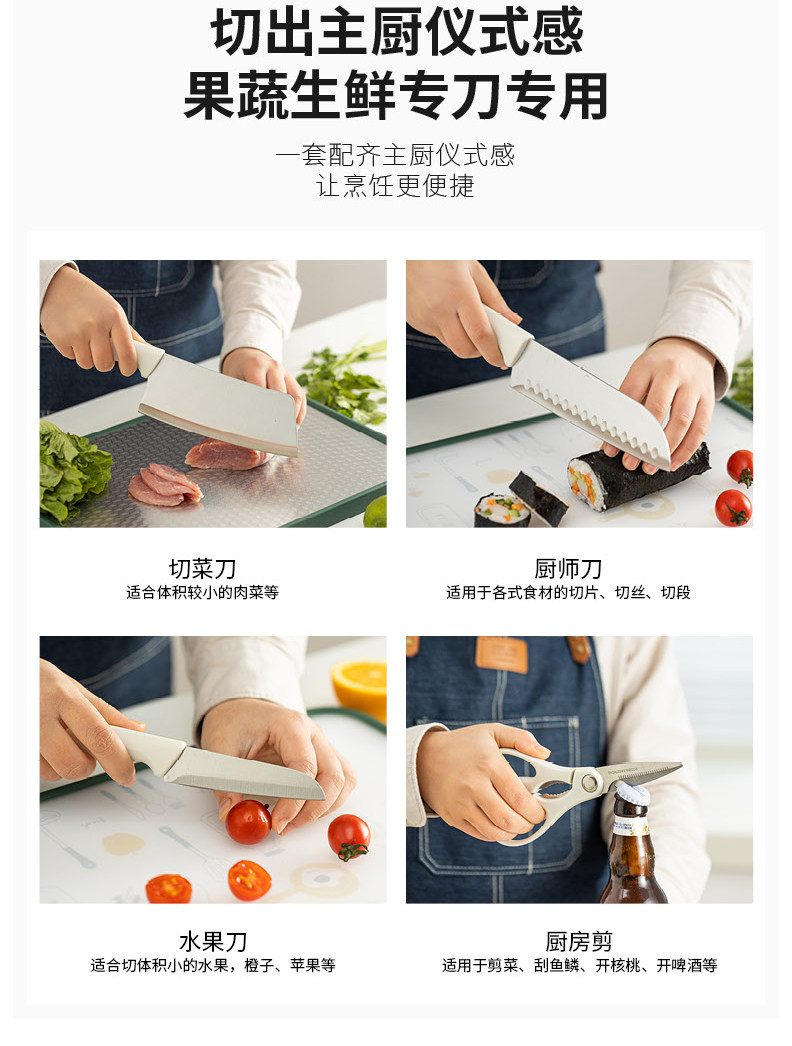 切出主厨仪式感
果蔬生鲜专刀专用

一套配齐主厨仪式感
让烹饪更便捷

切菜刀
适合体积较小的肉菜等

厨师刀
适用于各式食材的切片、切丝、切段

水果刀
适合切体积小的水果，橙子、苹果等

厨房剪
适用于剪菜、刮鱼鳞、开核桃、开啤酒等