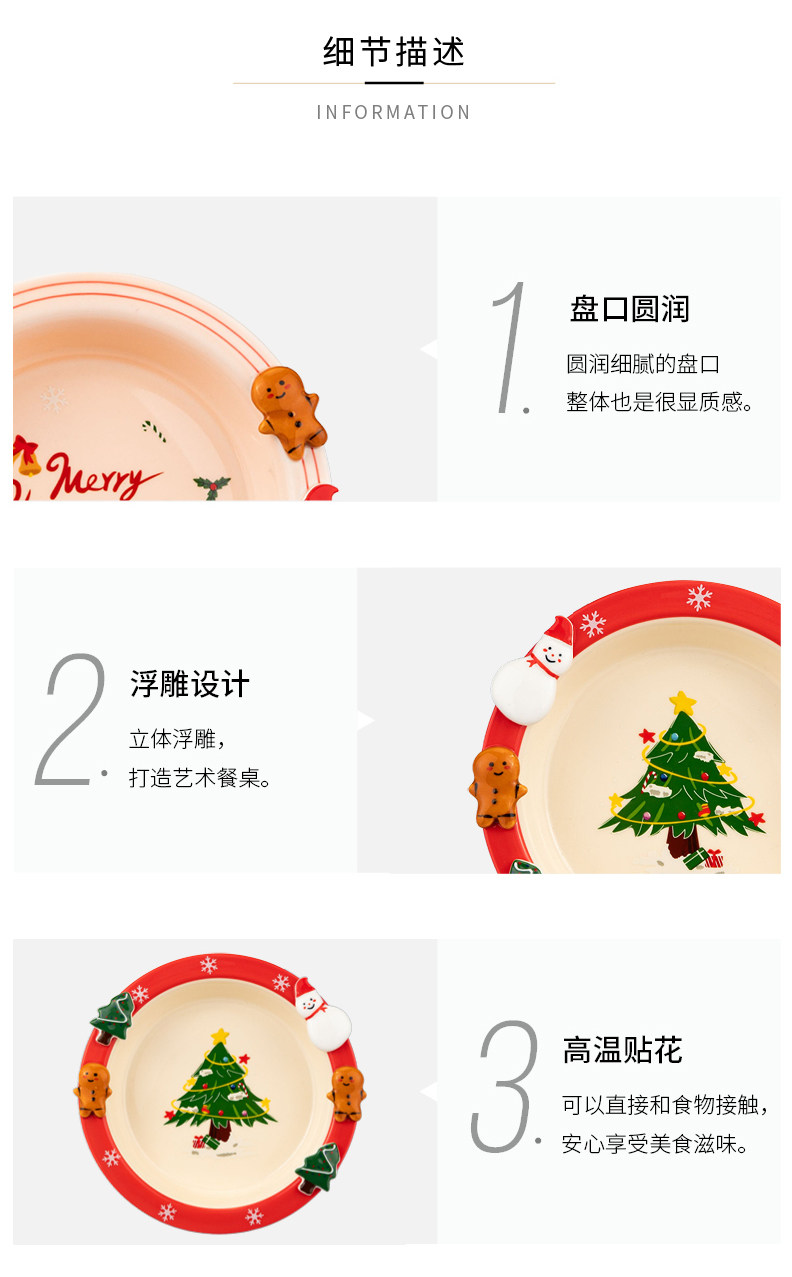 细节描述

INFORMATION

Merry

1.

盘口圆润

圆润细腻的盘口
整体也是很显质感。

2.

浮雕设计

立体浮雕，
打造艺术餐桌。

3.

高温贴花

可以直接和食物接触，
安心享受美食滋味。