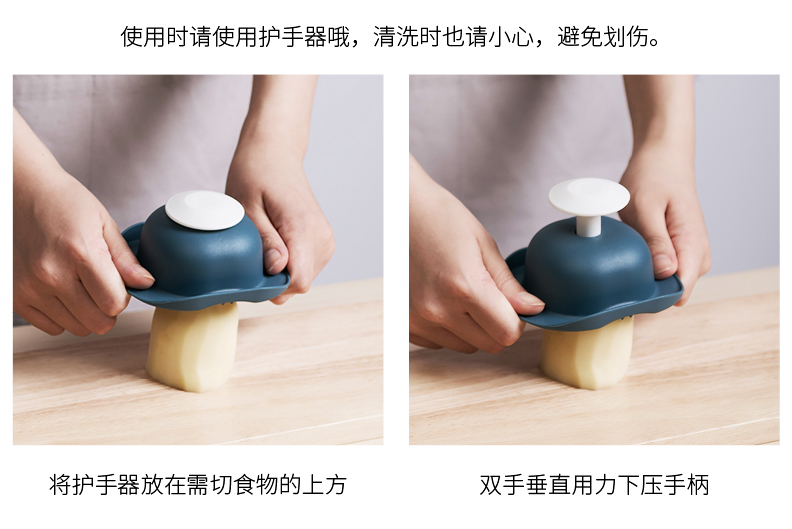 使用时请使用护手器哦，清洗时也请小心，避免划伤。

将护手器放在需切食物的上方

双手垂直用力下压手柄