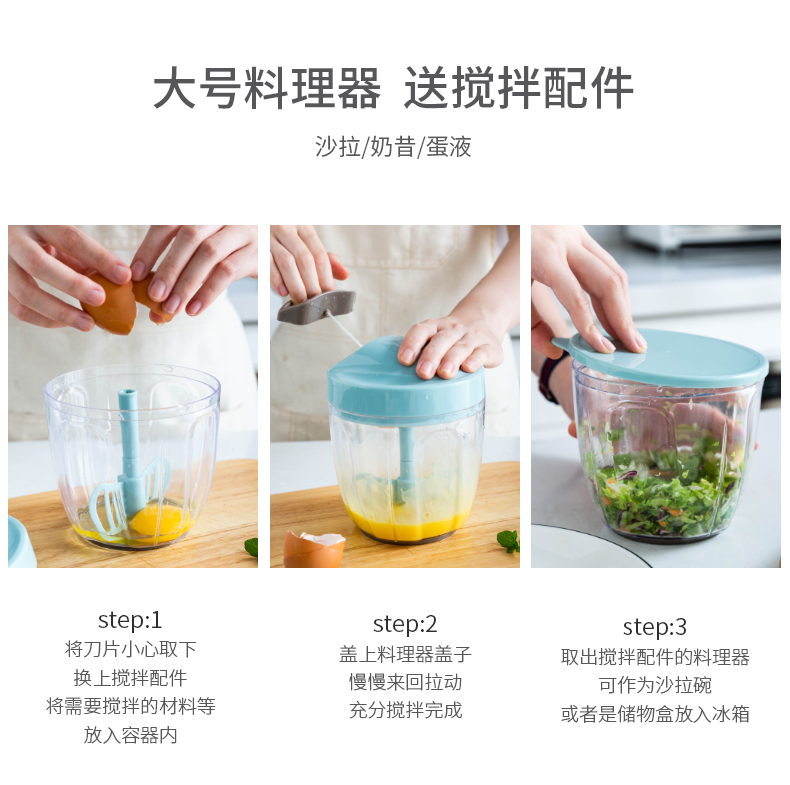 大号料理器 送搅拌配件

沙拉/奶昔/蛋液

step:1
将刀片小心取下
换上搅拌配件
将需要搅拌的材料等
放入容器内

step:2
盖上料理器盖子
慢慢来回拉动
充分搅拌完成

step:3
取出搅拌配件的料理器
可作为沙拉碗
或者是储物盒放入冰箱