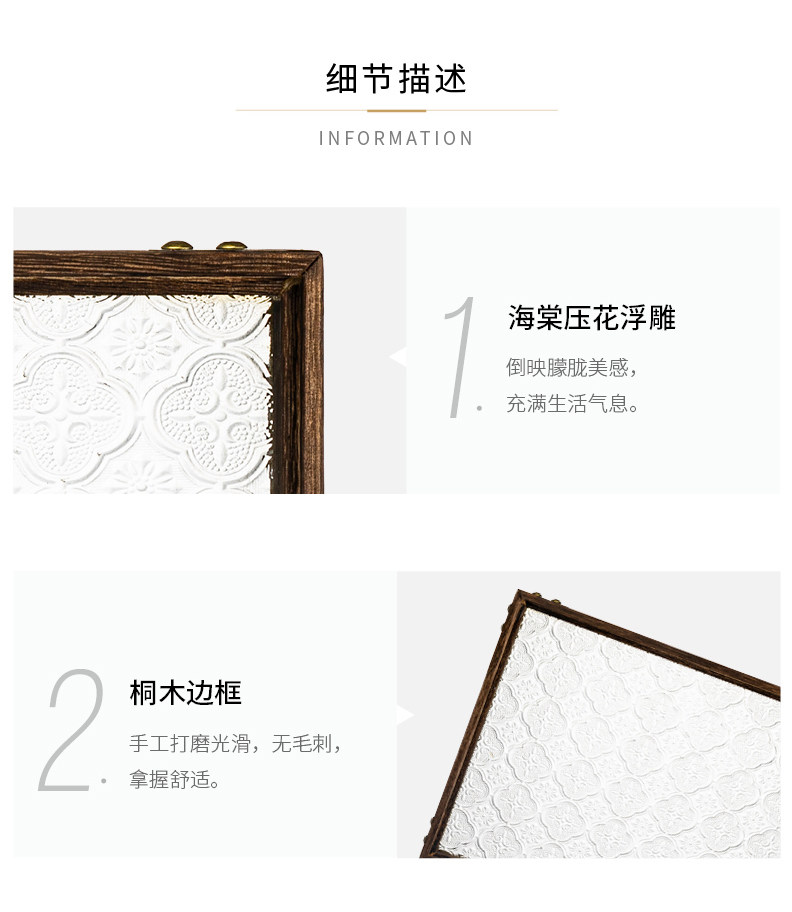 细节描述

INFORMATION

1.

海棠压花浮雕

倒映朦胧美感，
充满生活气息。

2.

桐木边框

手工打磨光滑，无毛刺，
拿握舒适。