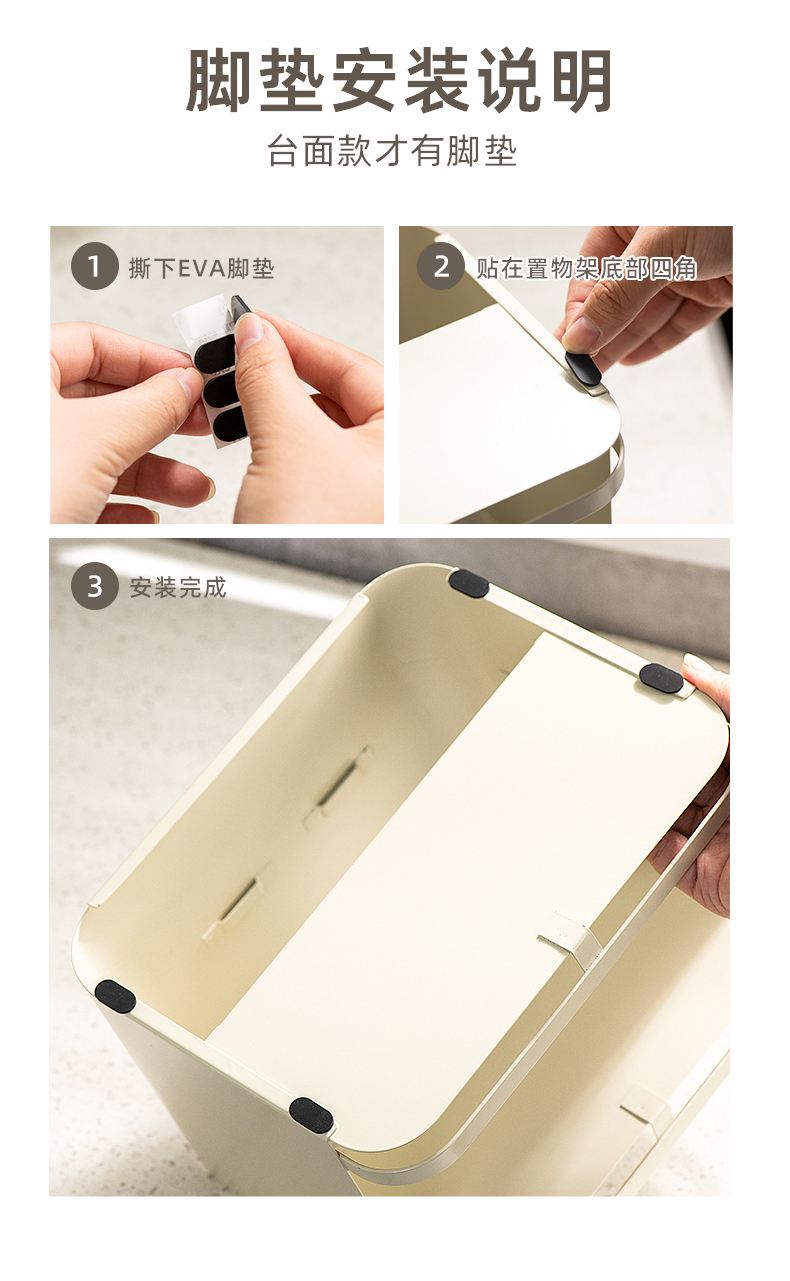 脚垫安装说明

台面款才有脚垫

1 撕下EVA脚垫

2 贴在置物架底部四角

3 安装完成