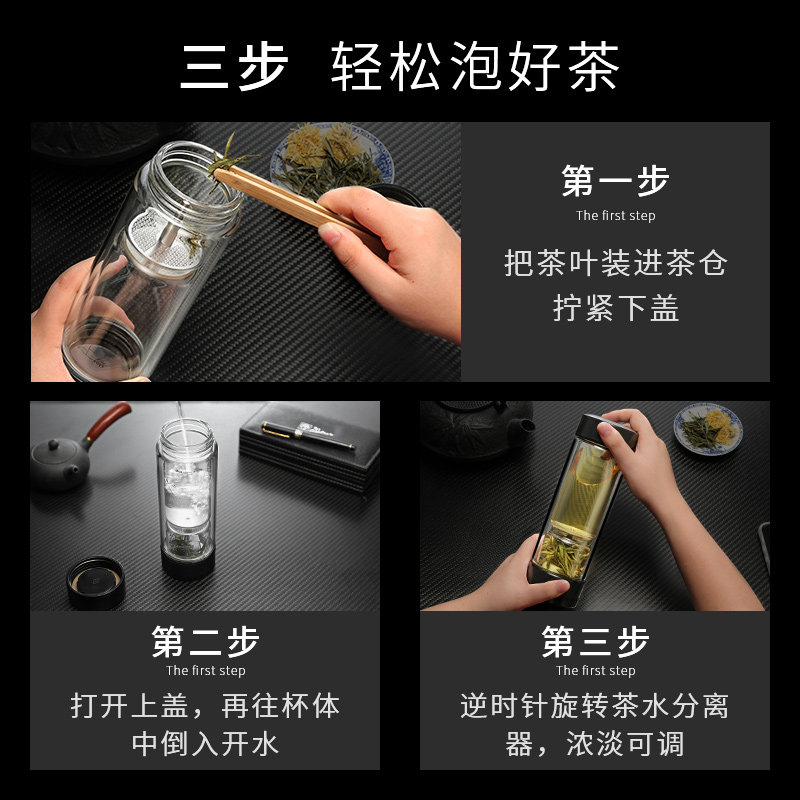 三步 轻松泡好茶

第一步
The first step
把茶叶装进茶仓
拧紧下盖

第二步
The first step
打开上盖，再往杯体中倒入开水

第三步
The first step
逆时针旋转茶水分离器，浓淡可调