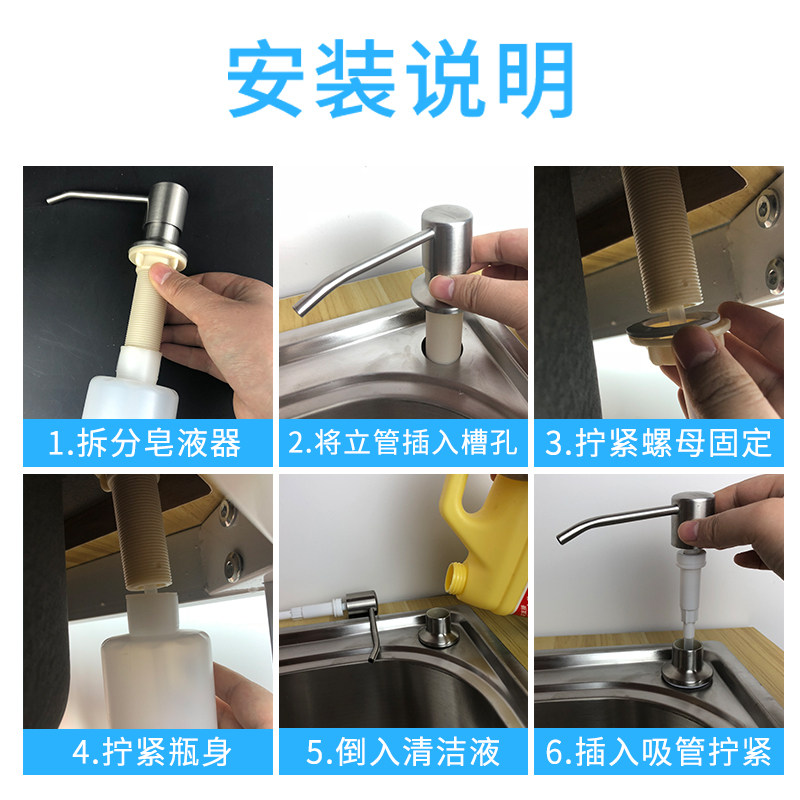 安装说明

1.拆分皂液器

2.将立管插入槽孔

3.拧紧螺母固定

4.拧紧瓶身

5.倒入清洁液

6.插入吸管拧紧