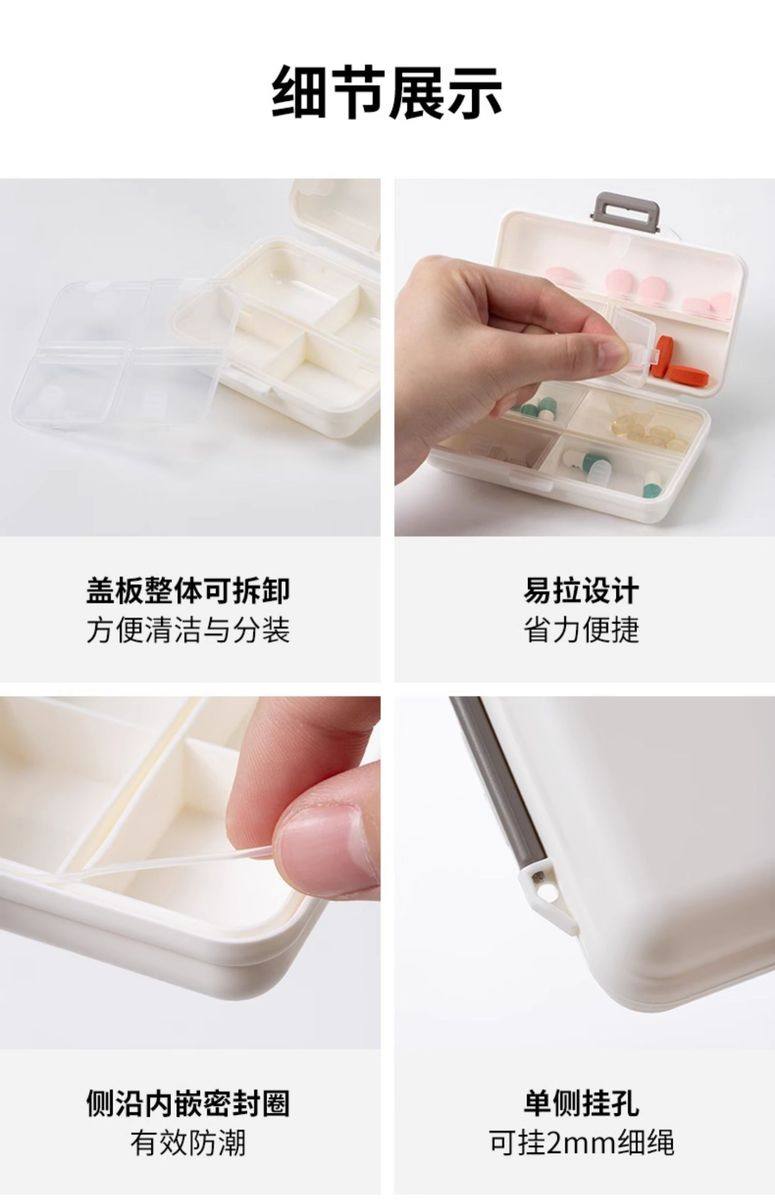 细节展示

盖板整体可拆卸
方便清洁与分装

易拉设计
省力便捷

侧沿内嵌密封圈
有效防潮

单侧挂孔
可挂2mm细绳