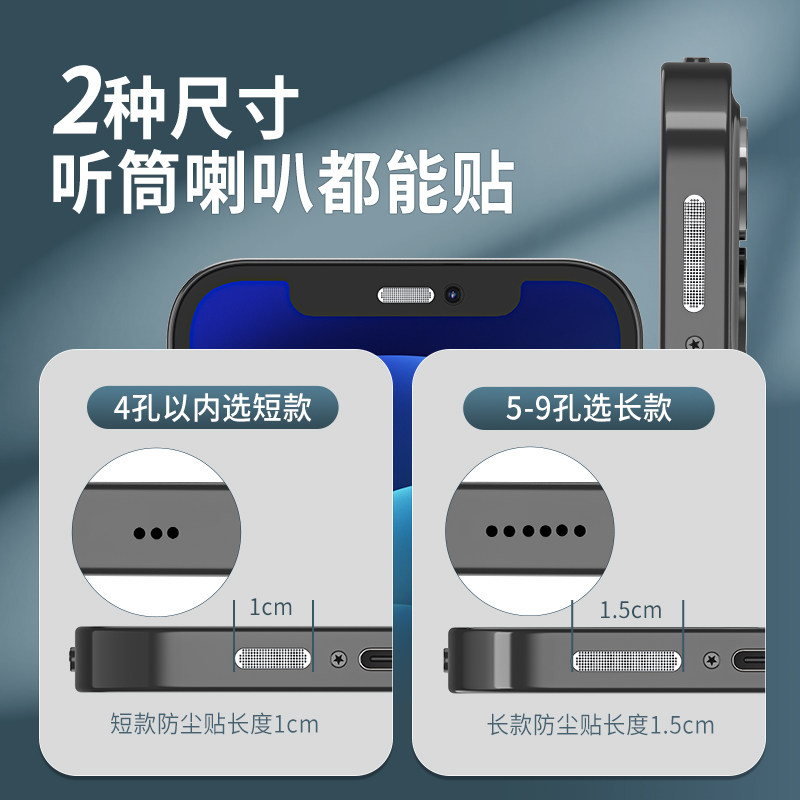 2种尺寸
听筒喇叭都能贴

4孔以内选短款

1cm

短款防尘贴长度1cm

5-9孔选长款

1.5cm

长款防尘贴长度1.5cm