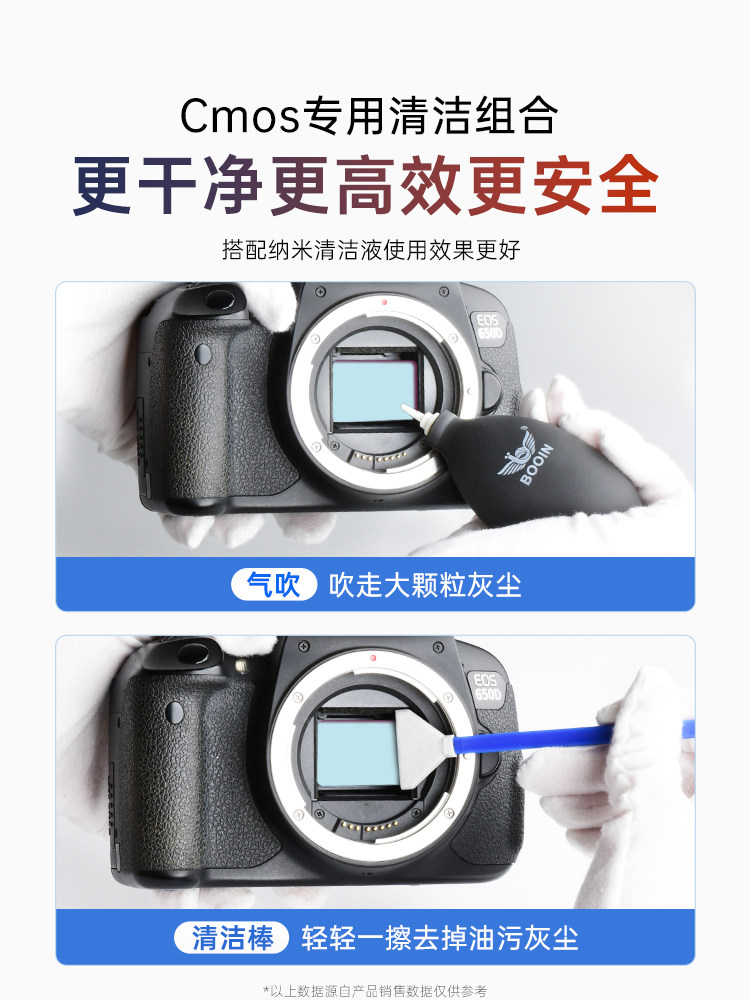 Cmos专用清洁组合
更干净更高效更安全
搭配纳米清洁液使用效果更好

EOS 650D

BOOIN

气吹 吹走大颗粒灰尘

EOS 650D

清洁棒 轻轻一擦去掉油污灰尘

*以上数据源自产品销售数据仅供参考