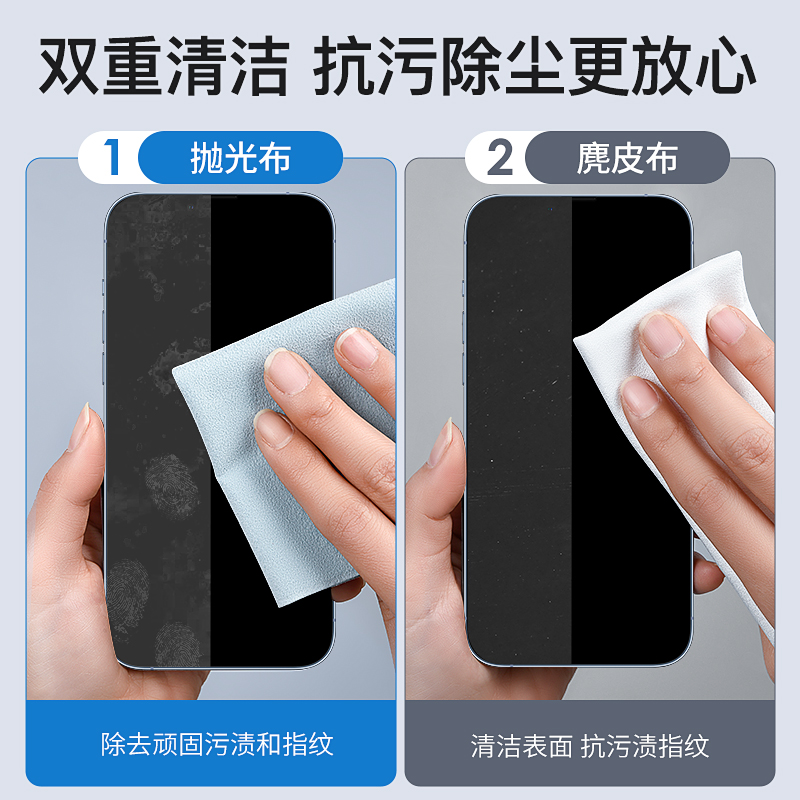 双重清洁 抗污除尘更放心

1 抛光布

除去顽固污渍和指纹

2 麂皮布

清洁表面 抗污渍指纹