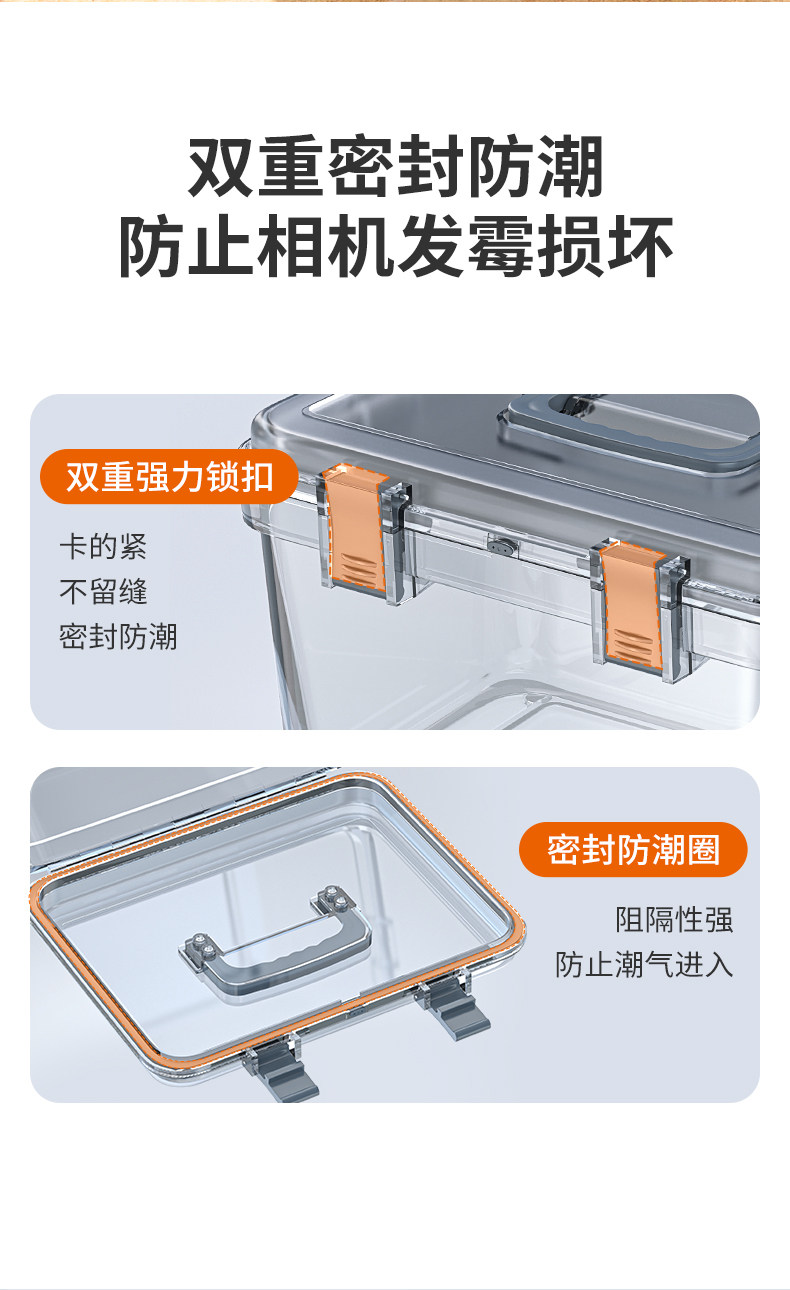 双重密封防潮
防止相机发霉损坏

双重强力锁扣

卡的紧
不留缝
密封防潮

密封防潮圈

阻隔性强
防止潮气进入