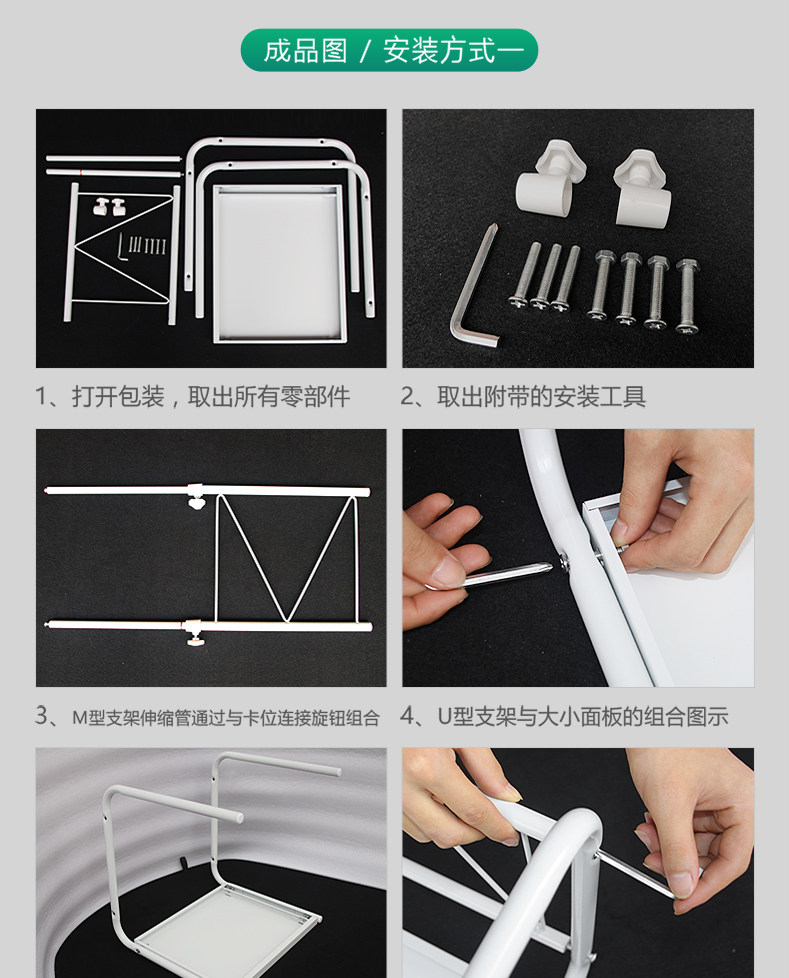 成品图 / 安装方式一

1、打开包装，取出所有零部件

2、取出附带的安装工具

3、M型支架伸缩管通过与卡位连接旋钮组合

4、U型支架与大小面板的组合图示