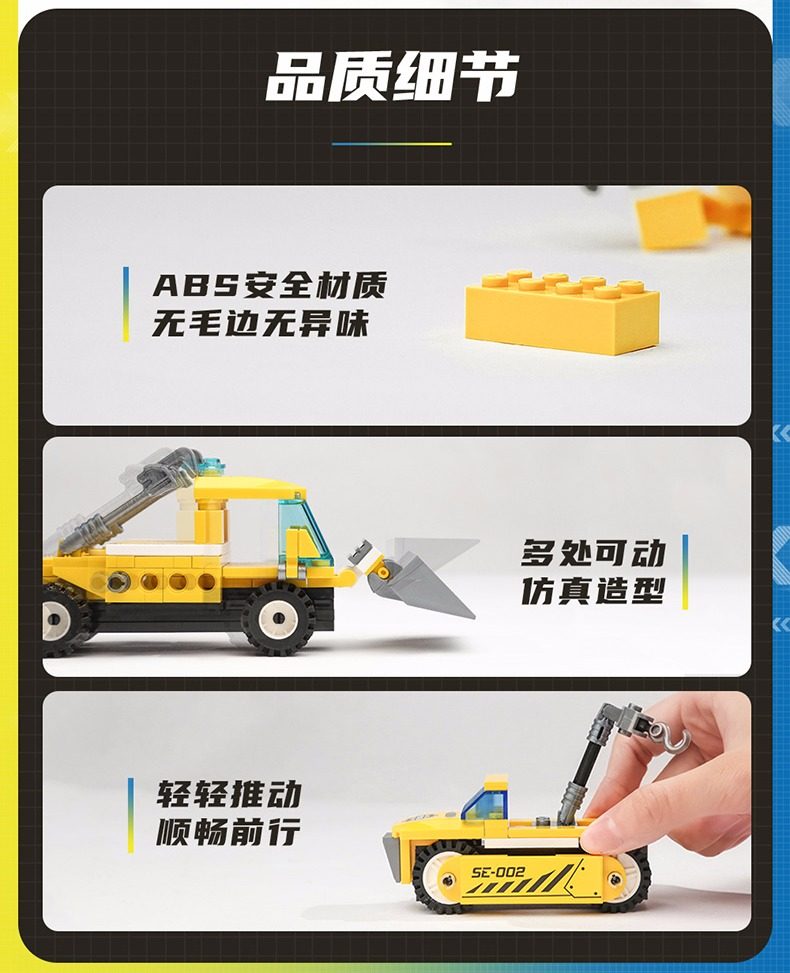 品质细节

ABS安全材质
无毛边无异味

多处可动
仿真造型

轻轻推动
顺畅前行

SE-002