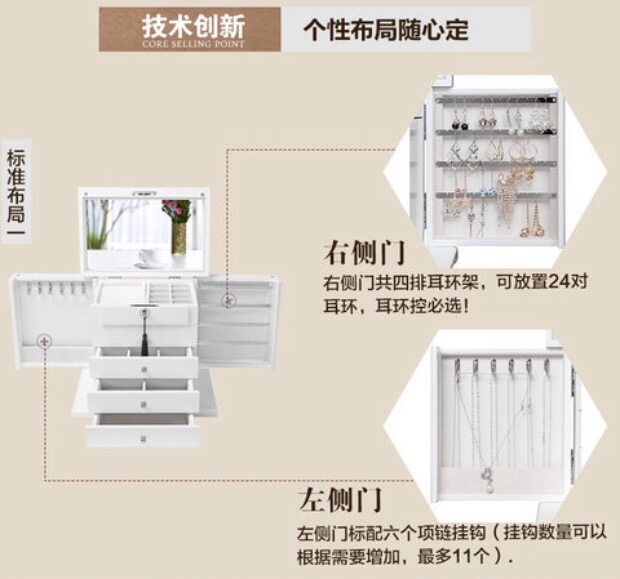 技术创新
CORE SELLING POINT
个性布局随心定

标准布局一

右侧门
右侧门共四排耳环架，可放置24对耳环，耳环控必选！

左侧门
左侧门标配六个项链挂钩（挂钩数量可以根据需要增加，最多11个）.