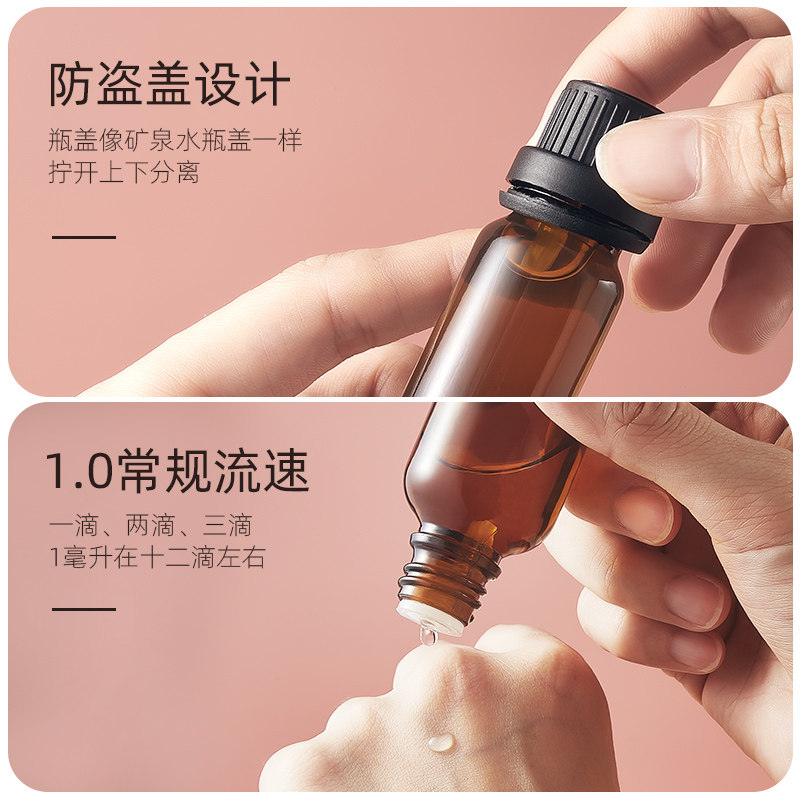 防盗盖设计

瓶盖像矿泉水瓶盖一样
拧开上下分离

1.0常规流速

一滴、两滴、三滴
1毫升在十二滴左右