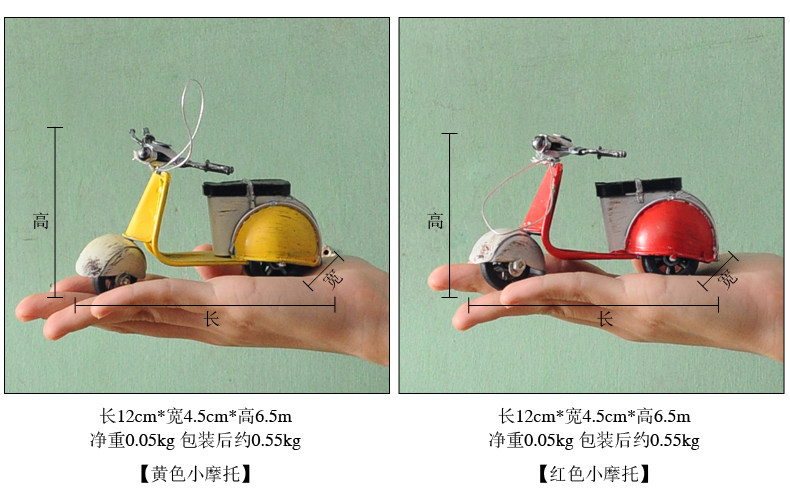 高

宽

长

长12cm*宽4.5cm*高6.5m
净重0.05kg 包装后约0.55kg

【黄色小摩托】

高

宽

长

长12cm*宽4.5cm*高6.5m
净重0.05kg 包装后约0.55kg

【红色小摩托】