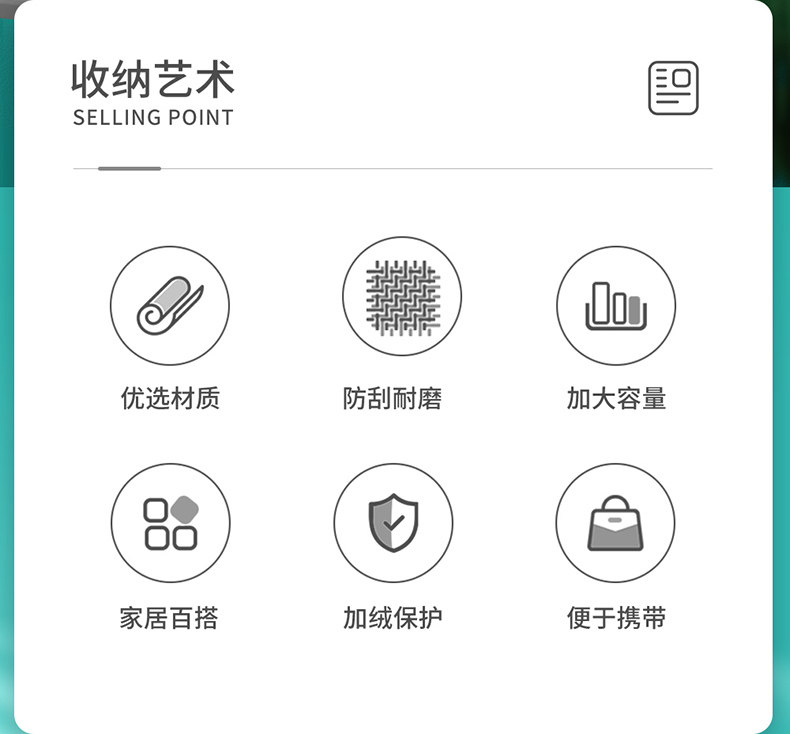 收纳艺术
SELLING POINT

优选材质

防刮耐磨

加大容量

家居百搭

加绒保护

便于携带