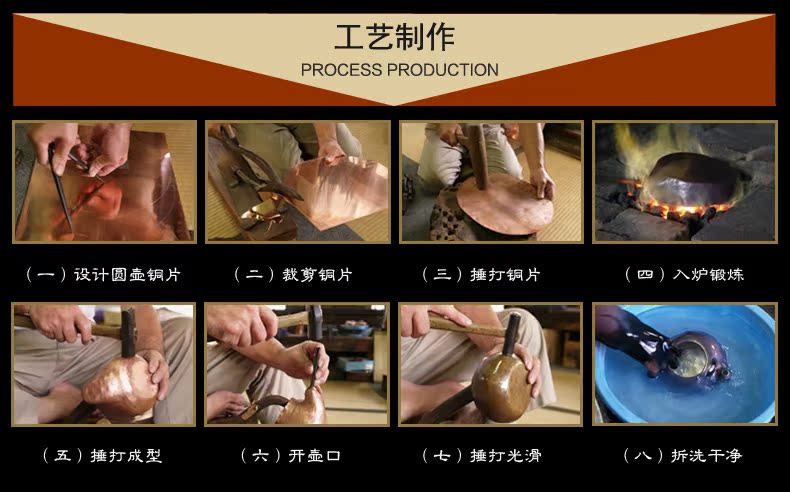 工艺制作
PROCESS PRODUCTION

（一）设计圆壶铜片

（二）裁剪铜片

（三）捶打铜片

（四）入炉锻炼

（五）捶打成型

（六）开壶口

（七）捶打光滑

（八）拆洗干净