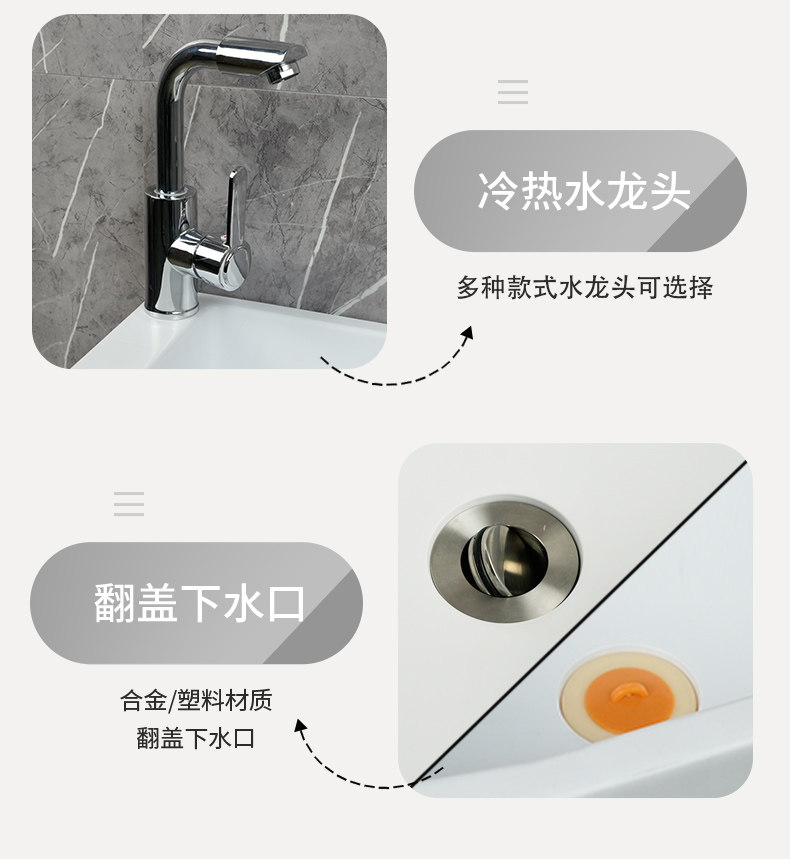 冷热水龙头

多种款式水龙头可选择

翻盖下水口

合金/塑料材质
翻盖下水口