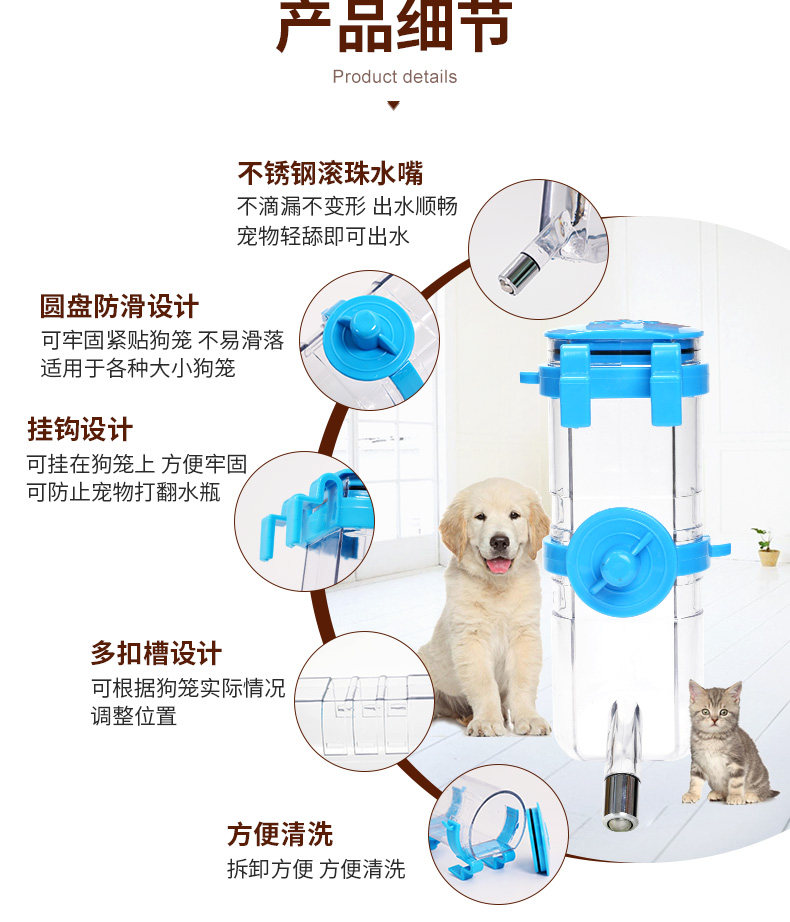 产品细节

Product details

不锈钢滚珠水嘴
不滴漏不变形 出水顺畅
宠物轻舔即可出水

圆盘防滑设计
可牢固紧贴狗笼 不易滑落
适用于各种大小狗笼

挂钩设计
可挂在狗笼上 方便牢固
可防止宠物打翻水瓶

多扣槽设计
可根据狗笼实际情况
调整位置

方便清洗
拆卸方便 方便清洗