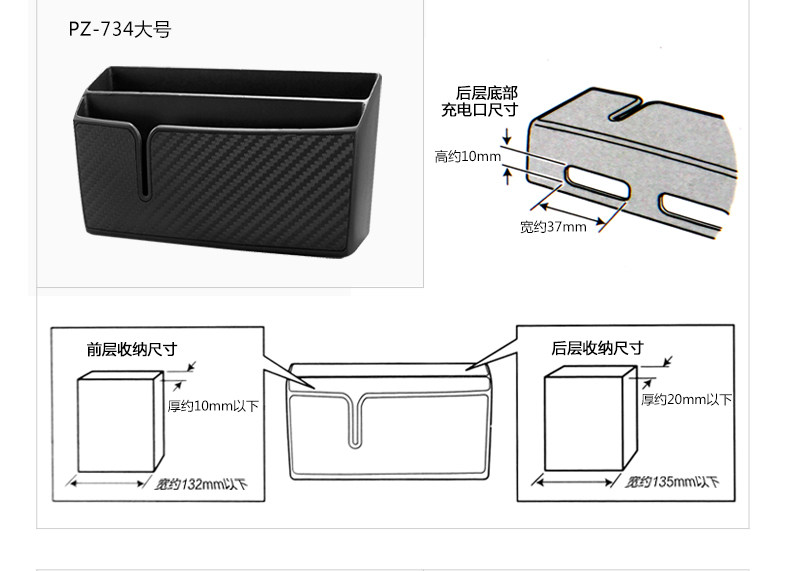 PZ-734大号

后层底部
充电口尺寸

高约10mm

宽约37mm

前层收纳尺寸

厚约10mm以下

宽约132mm以下

后层收纳尺寸

厚约20mm以下

宽约135mm以下