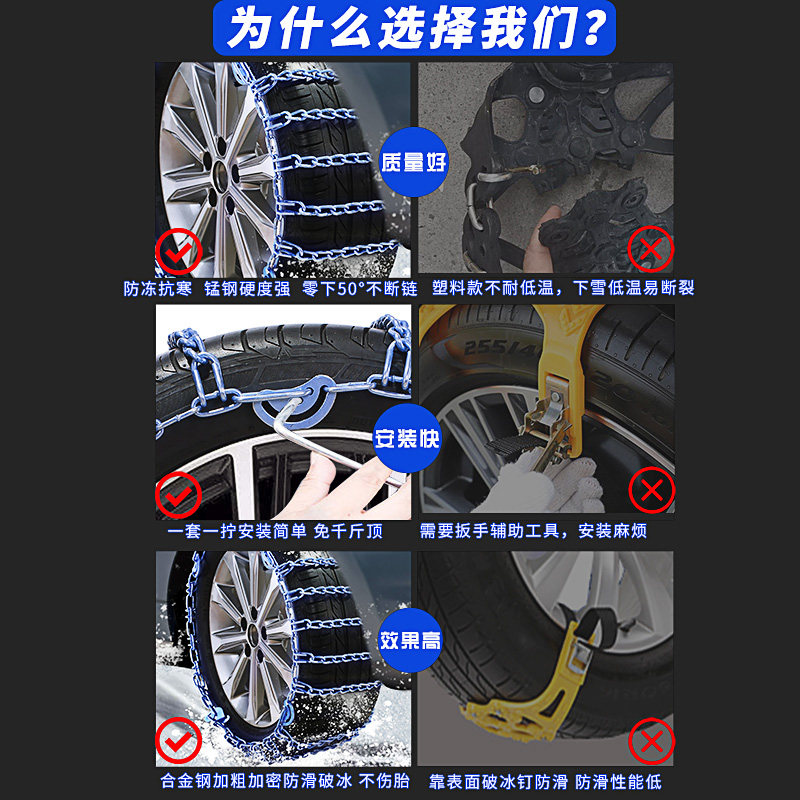 为什么选择我们?

质量好

防冻抗寒 锰钢硬度强 零下50°不断链

塑料款不耐低温，下雪低温易断裂

255/4

安装快

一套一拧安装简单 免千斤顶

需要扳手辅助工具，安装麻烦

效果高

合金钢加粗加密防滑破冰 不伤胎

靠表面破冰钉防滑 防滑性能低