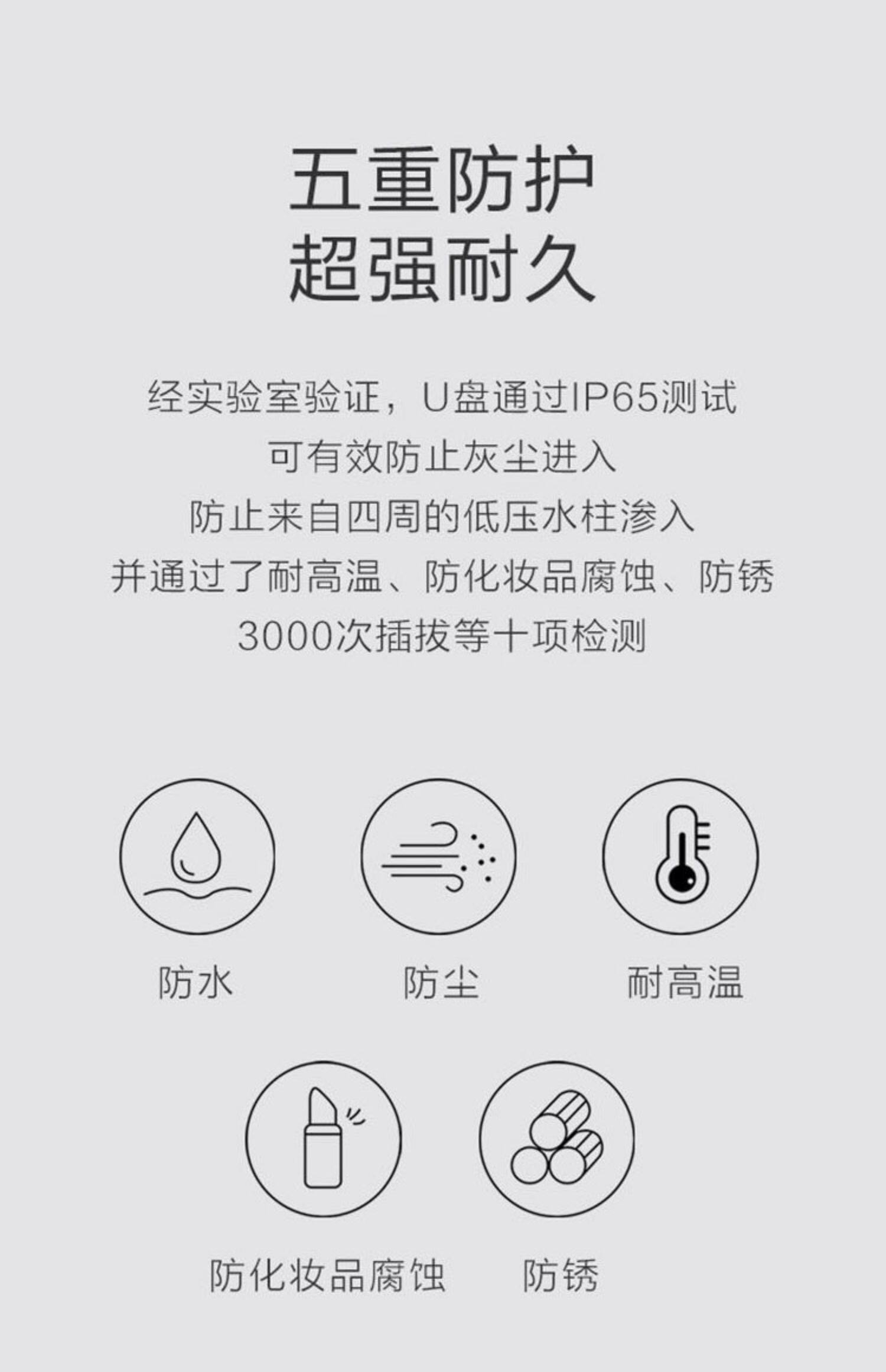 五重防护
超强耐久

经实验室验证，U盘通过IP65测试
可有效防止灰尘进入
防止来自四周的低压水柱渗入
并通过了耐高温、防化妆品腐蚀、防锈
3000次插拔等十项检测

防水

防尘

耐高温

防化妆品腐蚀

防锈