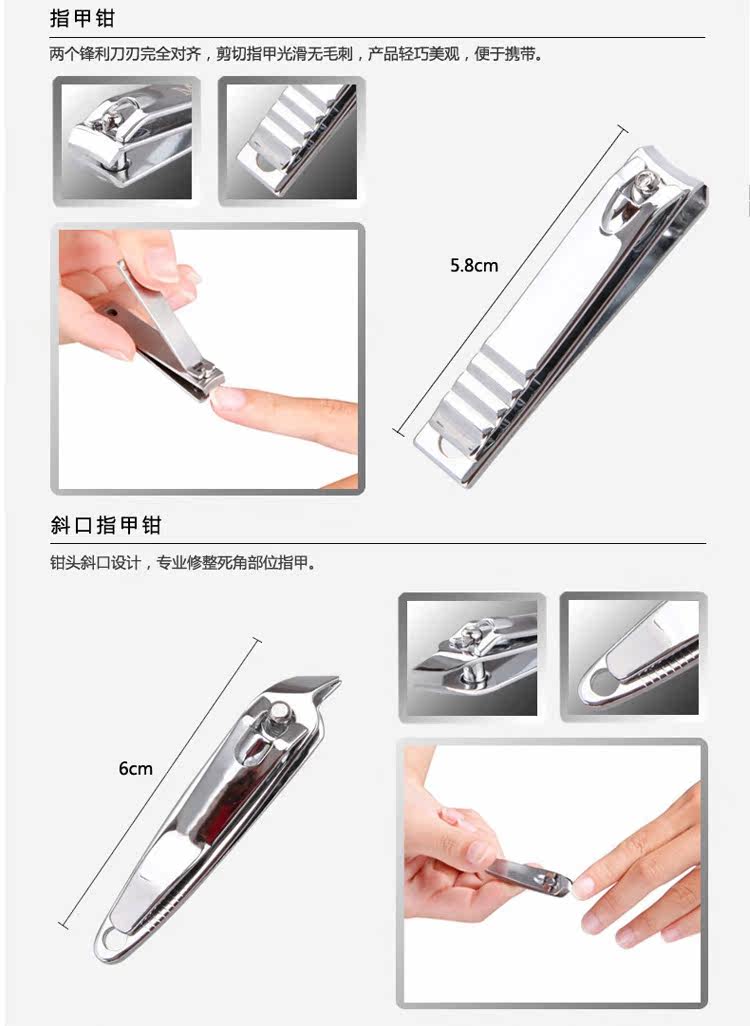 指甲钳

两个锋利刀刃完全对齐，剪切指甲光滑无毛刺，产品轻巧美观，便于携带。

5.8cm

斜口指甲钳

钳头斜口设计，专业修整死角部位指甲。

6cm