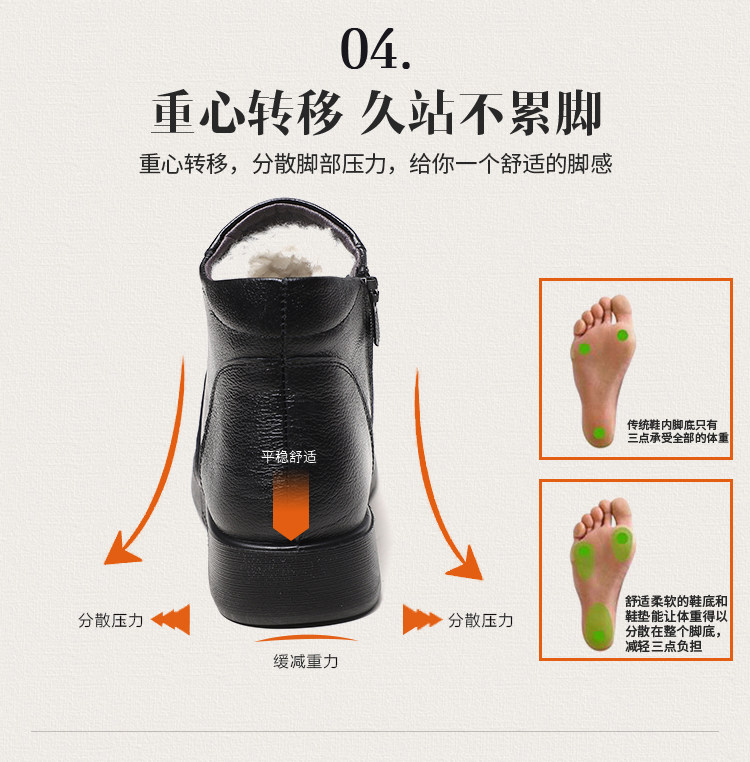 04.

重心转移 久站不累脚

重心转移，分散脚部压力，给你一个舒适的脚感

平稳舒适

分散压力

分散压力

缓减重力

传统鞋内脚底只有三点承受全部的体重

舒适柔软的鞋底和鞋垫能让体重得以分散在整个脚底，减轻三点负担