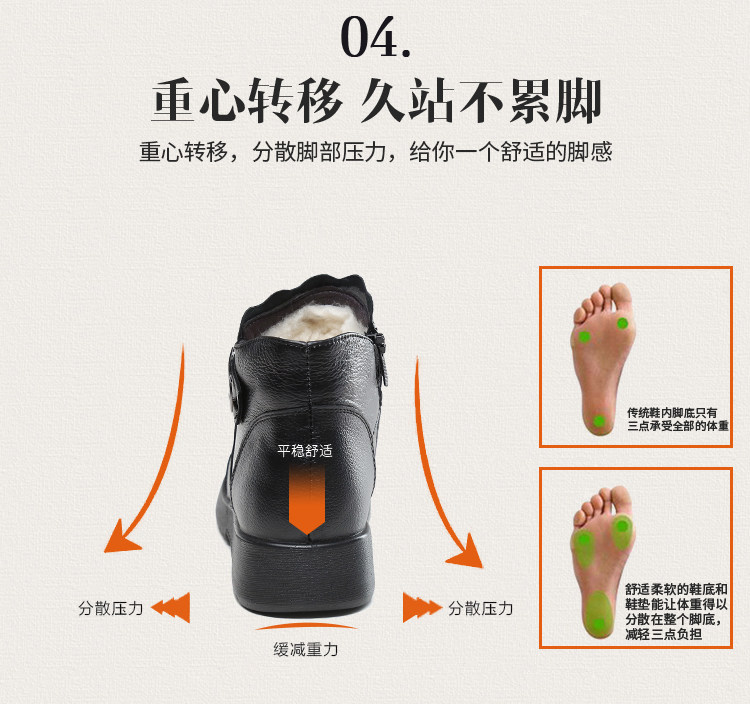 04.

重心转移 久站不累脚

重心转移，分散脚部压力，给你一个舒适的脚感

平稳舒适

分散压力

分散压力

缓减重力

传统鞋内脚底只有三点承受全部的体重

舒适柔软的鞋底和鞋垫能让体重得以分散在整个脚底，减轻三点负担