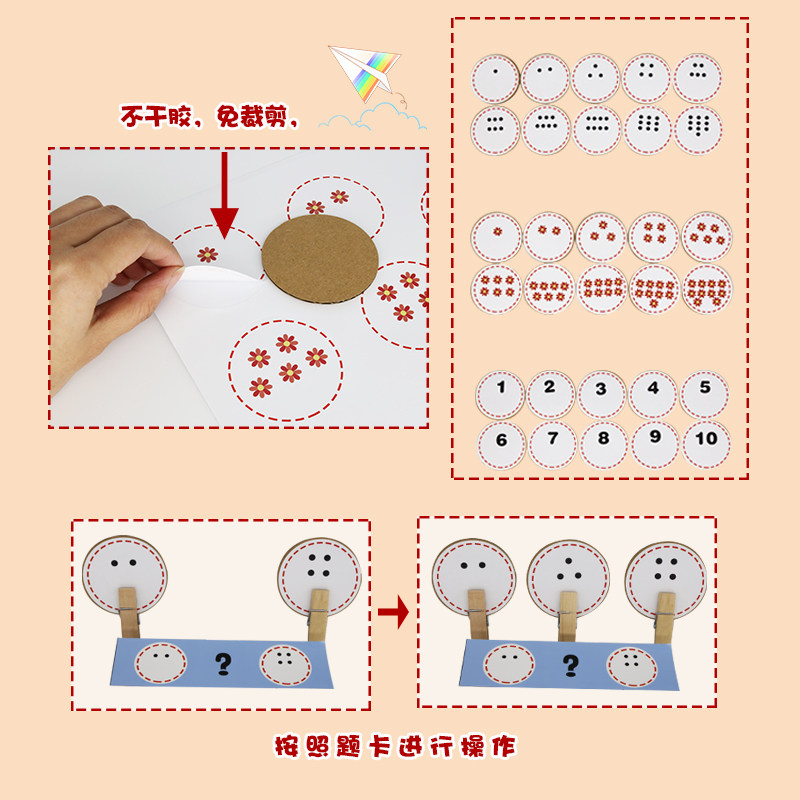 不干胶，免裁剪，

1 2 3 4 5
6 7 8 9 10

?

?

按照题卡进行操作