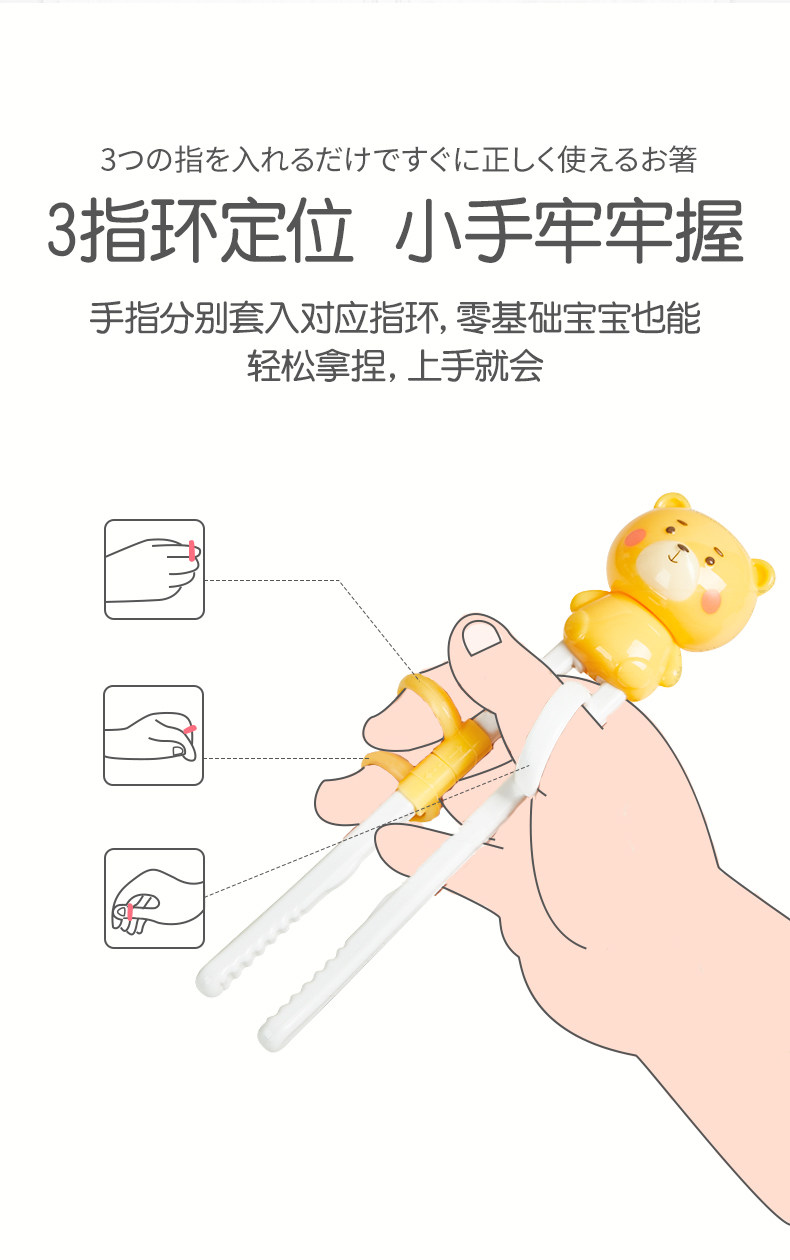 3つの指を入れるだけですぐに正しく使えるお箸

3指环定位 小手牢牢握

手指分别套入对应指环, 零基础宝宝也能轻松拿捏, 上手就会