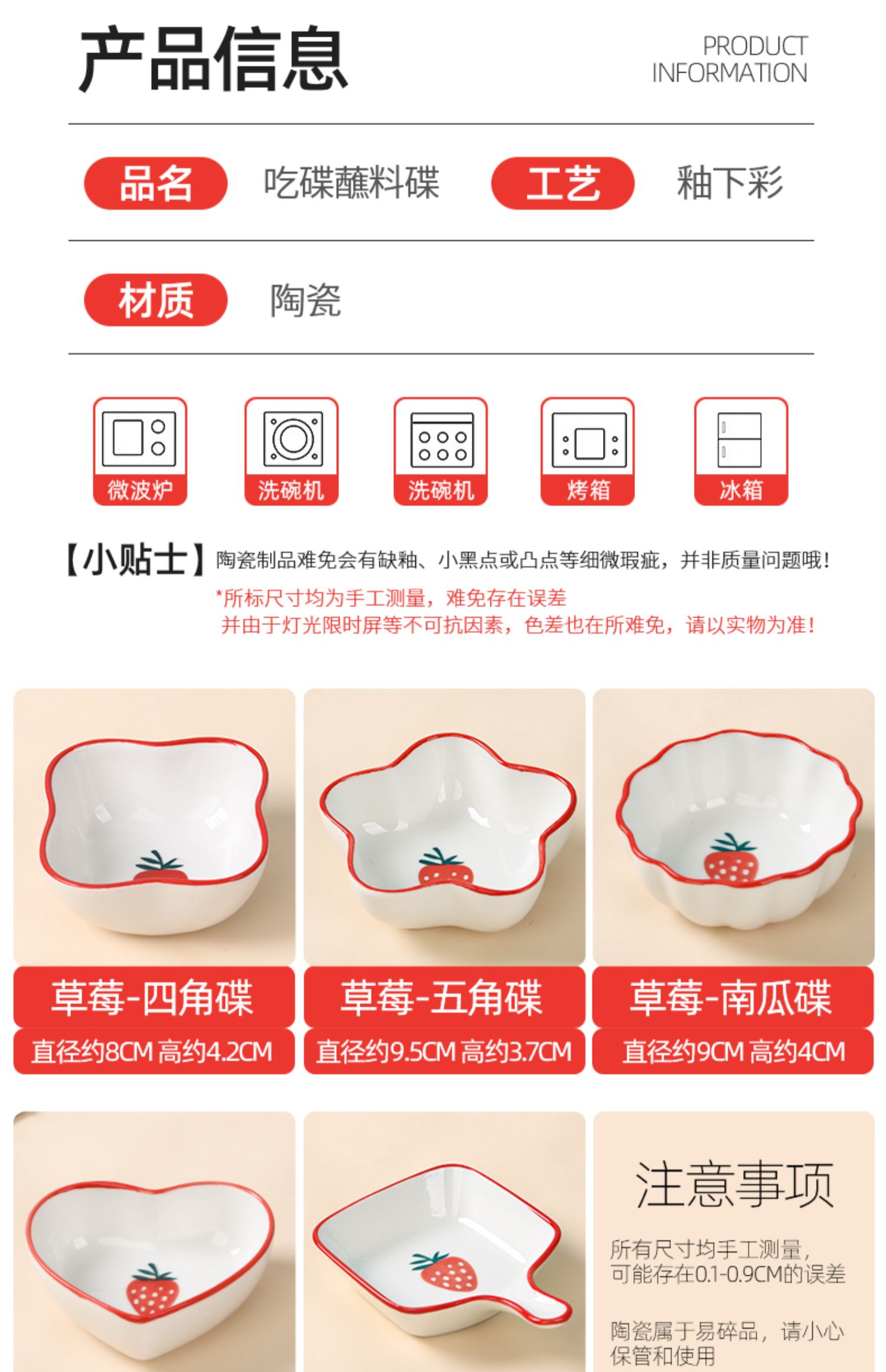 产品信息

PRODUCT INFORMATION

品名 吃碟蘸料碟 工艺 釉下彩

材质 陶瓷

微波炉 洗碗机 洗碗机 烤箱 冰箱

【小贴士】陶瓷制品难免会有缺釉、小黑点或凸点等细微瑕疵，并非质量问题哦！
*所标尺寸均为手工测量，难免存在误差
并由于灯光限时屏等不可抗因素，色差也在所难免，请以实物为准！

草莓-四角碟
直径约8CM 高约4.2CM

草莓-五角碟
直径约9.5CM 高约3.7CM

草莓-南瓜碟
直径约9CM 高约4CM

注意事项

所有尺寸均手工测量，可能存在0.1-0.9CM的误差

陶瓷属于易碎品，请小心保管和使用