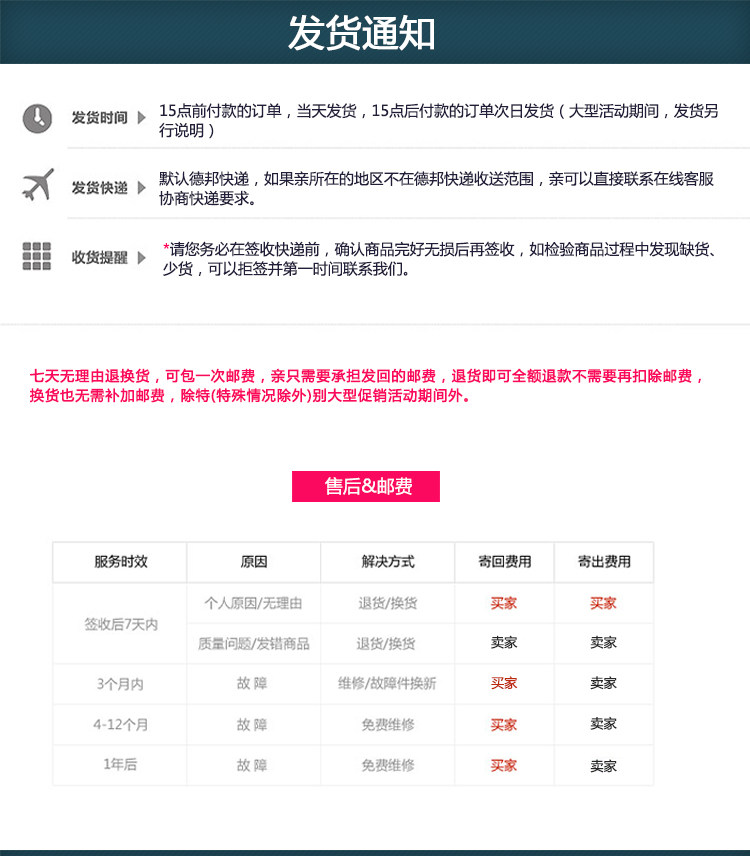 发货通知

发货时间 15点前付款的订单，当天发货，15点后付款的订单次日发货（大型活动期间，发货另行说明）

发货快递 默认德邦快递，如果亲所在的地区不在德邦快递收送范围，亲可以直接联系在线客服协商快递要求。

收货提醒 *请您务必在签收快递前，确认商品完好无损后再签收，如检验商品过程中发现缺货、少货，可以拒签并第一时间联系我们。

七天无理由退换货，可包一次邮费，亲只需要承担发回的邮费，退货即可全额退款不需要再扣除邮费，换货也无需补加邮费，除特(特殊情况除外)别大型促销活动期间外。

售后&邮费

| 服务时效 | 原因 | 解决方式 | 寄回费用 | 寄出费用 |
|---|---|---|---|---|
| 签收后7天内 | 个人原因/无理由 | 退货/换货 | 买家 | 买家 |
| | 质量问题/发错商品 | 退货/换货 | 卖家 | 卖家 |
| 3个月内 | 故障 | 维修/故障件换新 | 买家 | 卖家 |
| 4-12个月 | 故障 | 免费维修 | 买家 | 卖家 |
| 1年后 | 故障 | 免费维修 | 买家 | 卖家 |