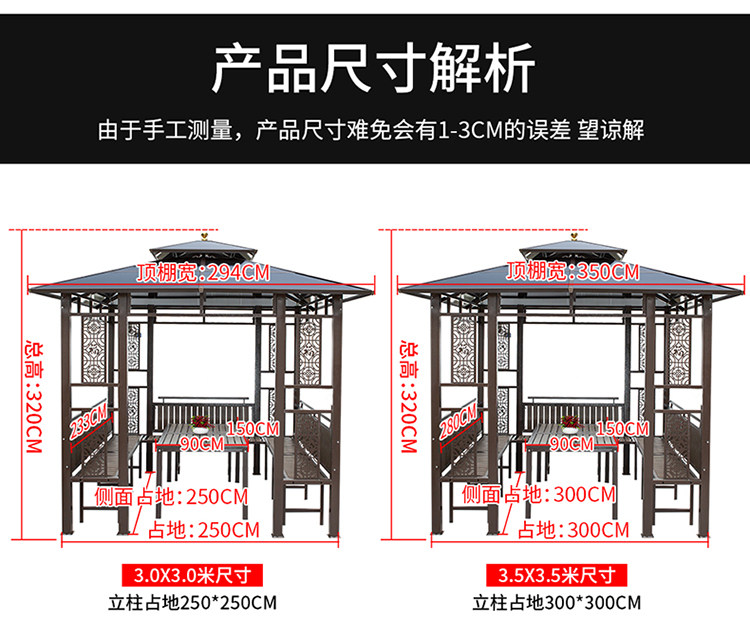 产品尺寸解析

由于手工测量，产品尺寸难免会有1-3CM的误差 望谅解

顶棚宽:294CM
总高:320CM
233CM
150CM
90CM
侧面占地:250CM
占地:250CM

3.0X3.0米尺寸
立柱占地250*250CM

顶棚宽:350CM
总高:320CM
280CM
150CM
90CM
侧面占地:300CM
占地:300CM

3.5X3.5米尺寸
立柱占地300*300CM