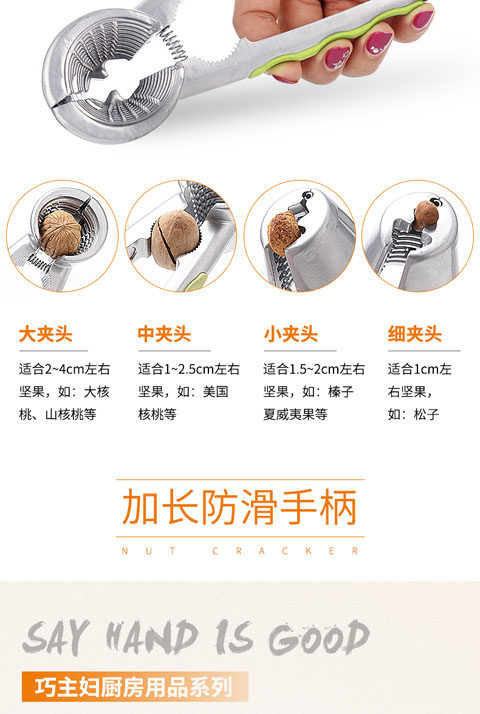 大夹头

适合2~4cm左右坚果，如：大核桃、山核桃等

中夹头

适合1~2.5cm左右坚果，如：美国核桃等

小夹头

适合1.5~2cm左右坚果，如：榛子夏威夷果等

细夹头

适合1cm左右坚果，如：松子

加长防滑手柄

NUT CRACKER

SAY HAND IS GOOD

巧主妇厨房用品系列