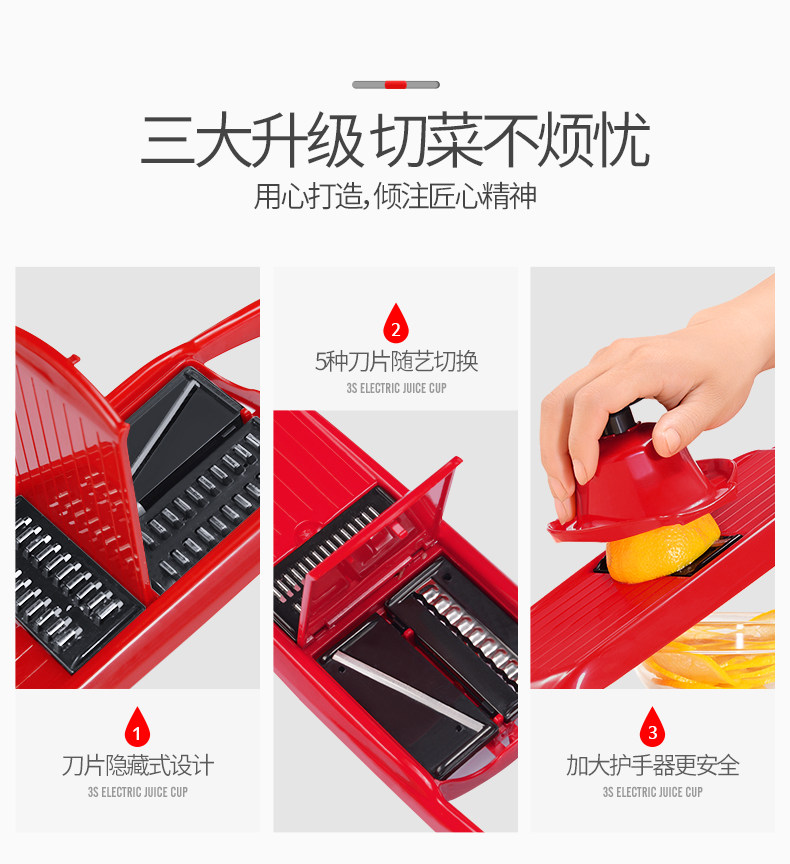 三大升级 切菜不烦忧
用心打造,倾注匠心精神

1
刀片隐藏式设计
3S ELECTRIC JUICE CUP

2
5种刀片随艺切换
3S ELECTRIC JUICE CUP

3
加大护手器更安全
3S ELECTRIC JUICE CUP