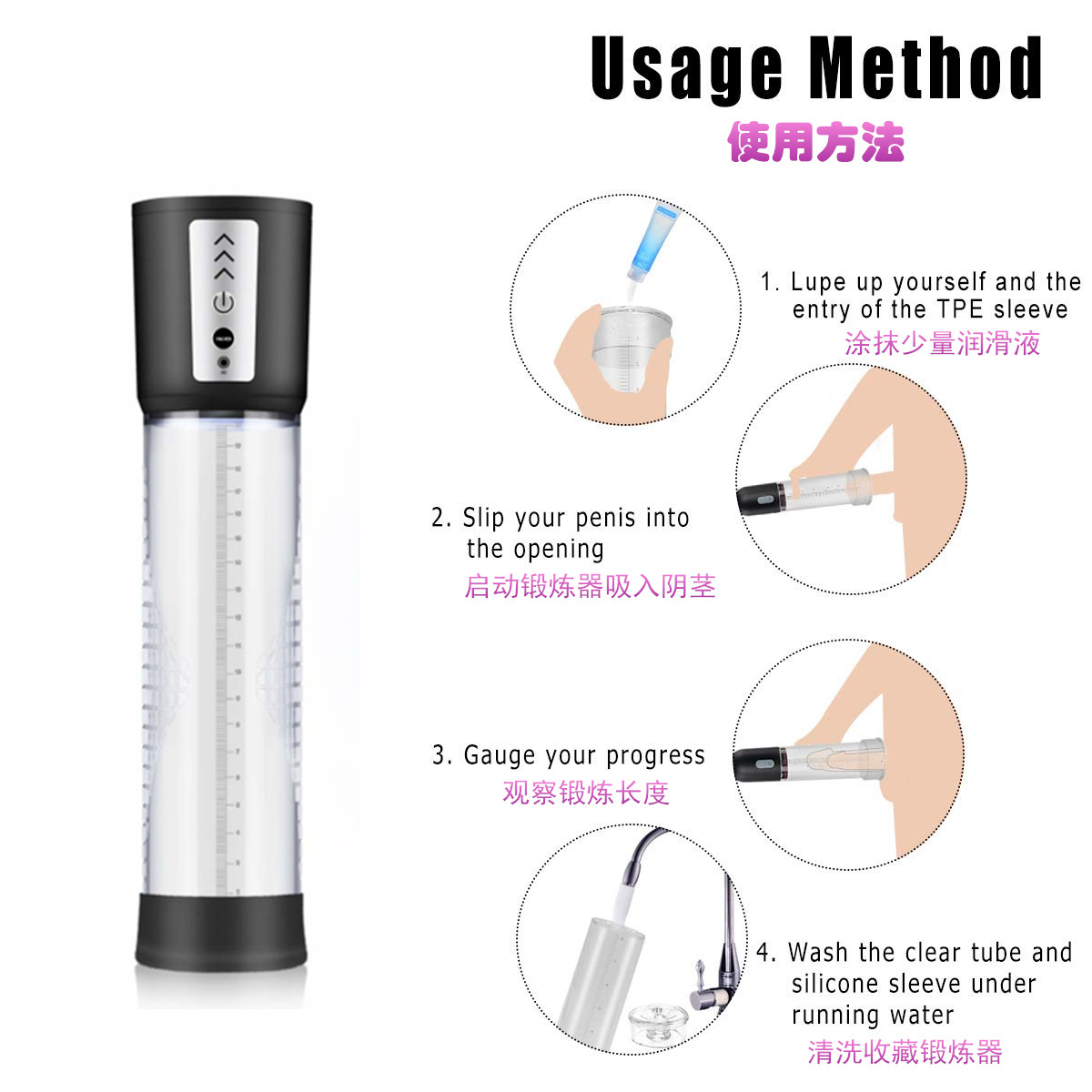 Usage Method
使用方法

1. Lupe up yourself and the entry of the TPE sleeve
涂抹少量润滑液

2. Slip your penis into the opening
启动锻炼器吸入阴茎

3. Gauge your progress
观察锻炼长度

4. Wash the clear tube and silicone sleeve under running water
清洗收藏锻炼器