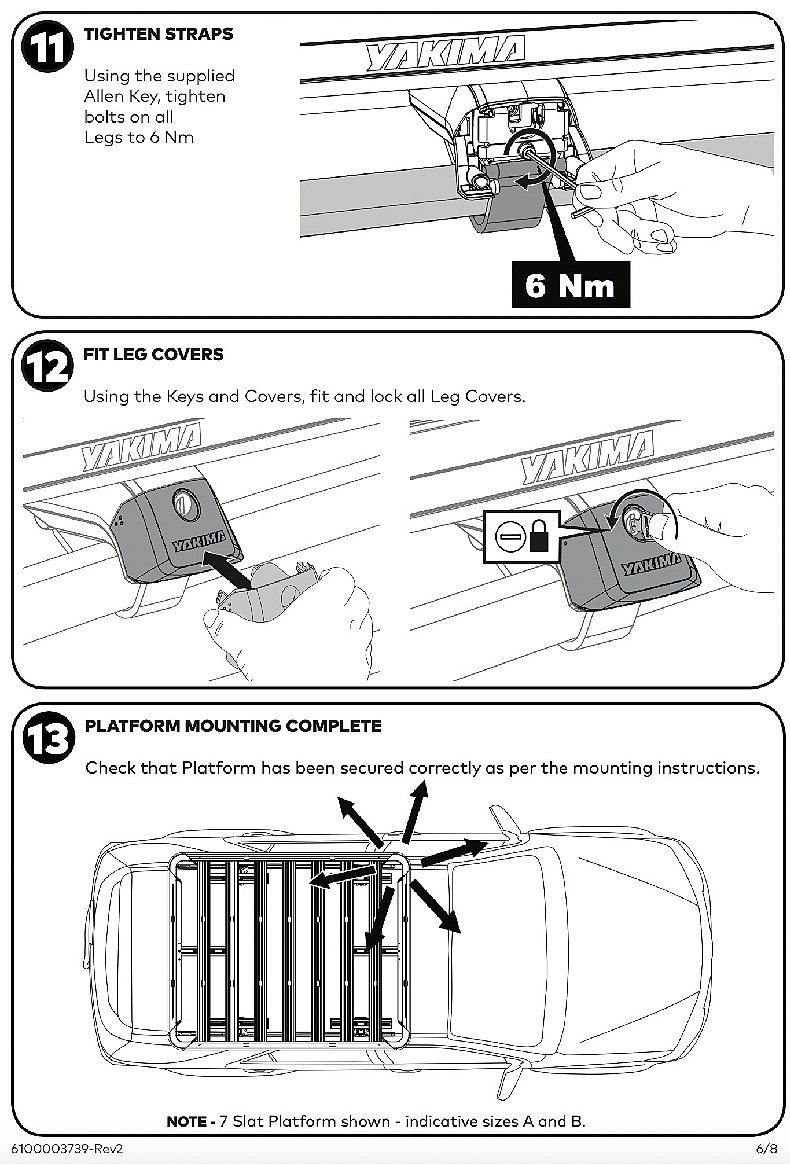 11 TIGHTEN STRAPS

Using the supplied Allen Key, tighten bolts on all Legs to 6 Nm

YAKIMA

6 Nm

12 FIT LEG COVERS

Using the Keys and Covers, fit and lock all Leg Covers.

YAKIMA

YAKIMA

YAKIMA

YAKIMA

13 PLATFORM MOUNTING COMPLETE

Check that Platform has been secured correctly as per the mounting instructions.

NOTE - 7 Slat Platform shown - indicative sizes A and B.

6100003739-Rev2

6/8