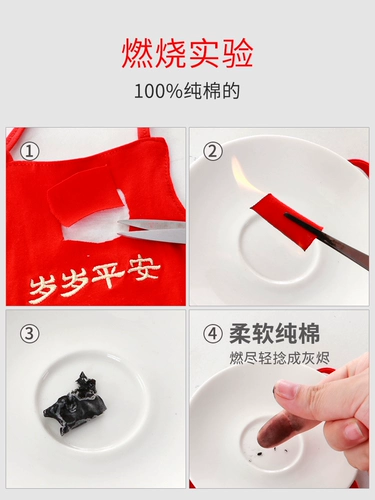 燃烧实验

100%纯棉的

①

岁岁平安

②

③

④ 柔软纯棉

燃尽轻捻成灰烬