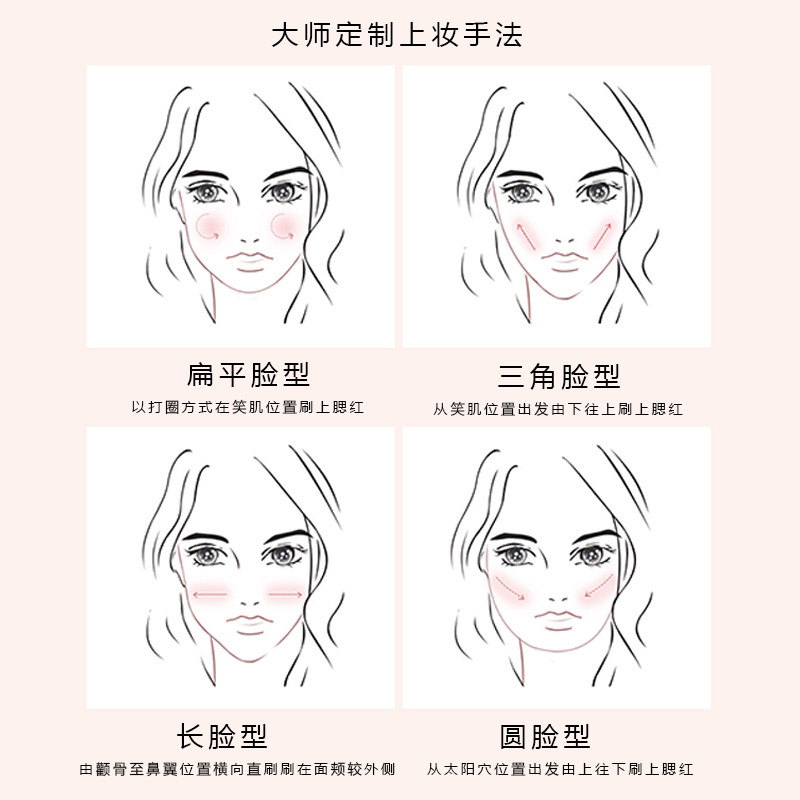 大师定制上妆手法

扁平脸型

以打圈方式在笑肌位置刷上腮红

三角脸型

从笑肌位置出发由下往上刷上腮红

长脸型

由颧骨至鼻翼位置横向直刷刷在面颊较外侧

圆脸型

从太阳穴位置出发由上往下刷上腮红