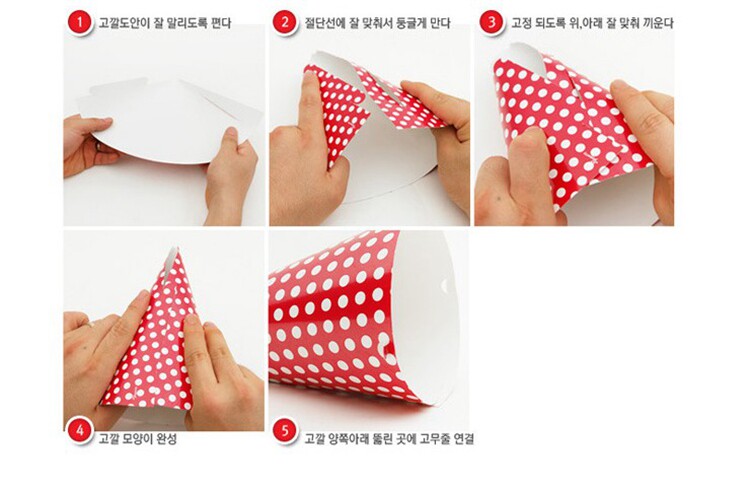 1 고깔도안이 잘 말리도록 편다

2 절단선에 잘 맞춰서 둥글게 만다

3 고정 되도록 위,아래 잘 맞춰 끼운다

4 고깔 모양이 완성

5 고깔 양쪽아래 뚫린 곳에 고무줄 연결