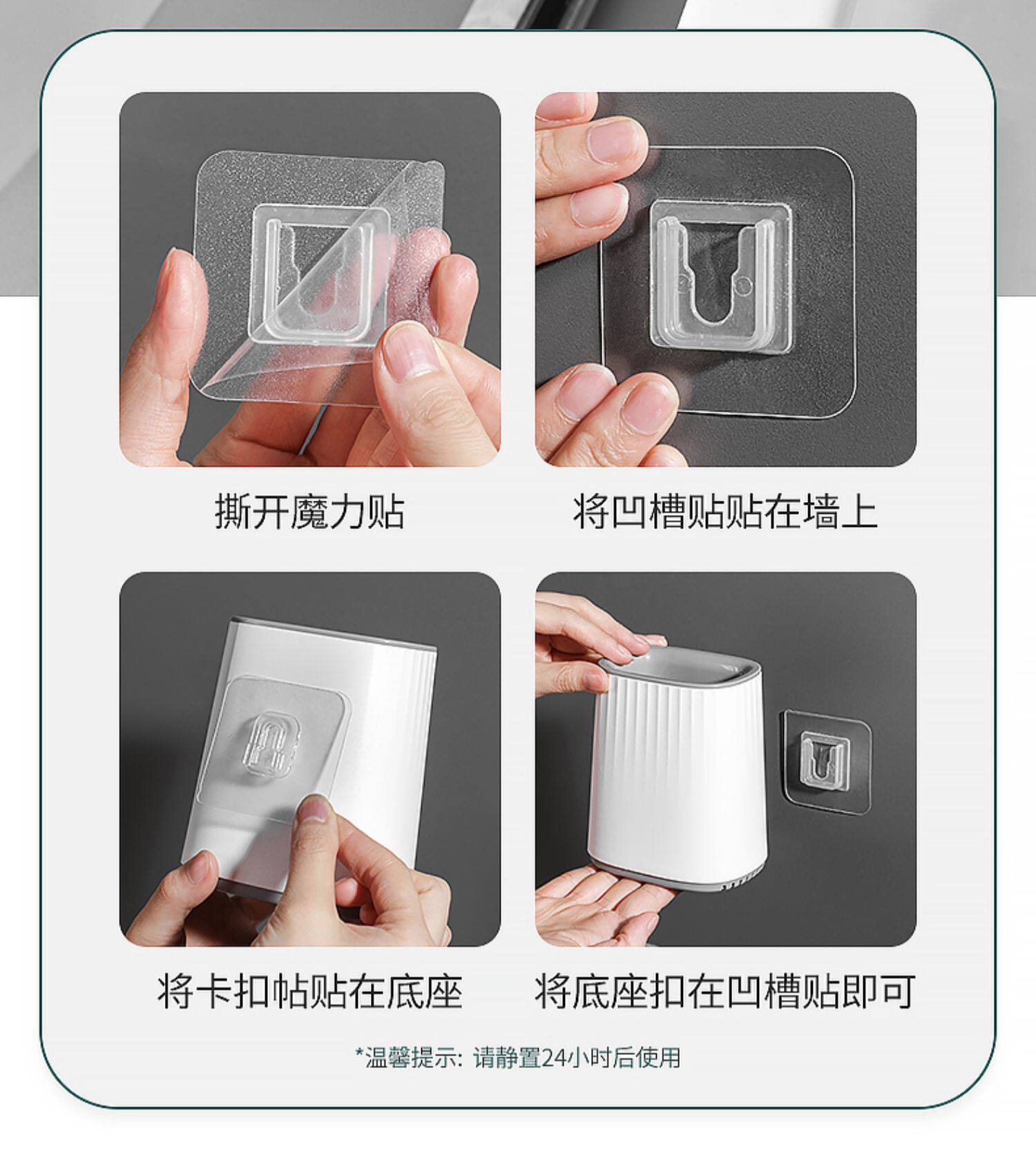 撕开魔力贴

将凹槽贴贴在墙上

将卡扣帖贴在底座

将底座扣在凹槽贴即可

*温馨提示：请静置24小时后使用