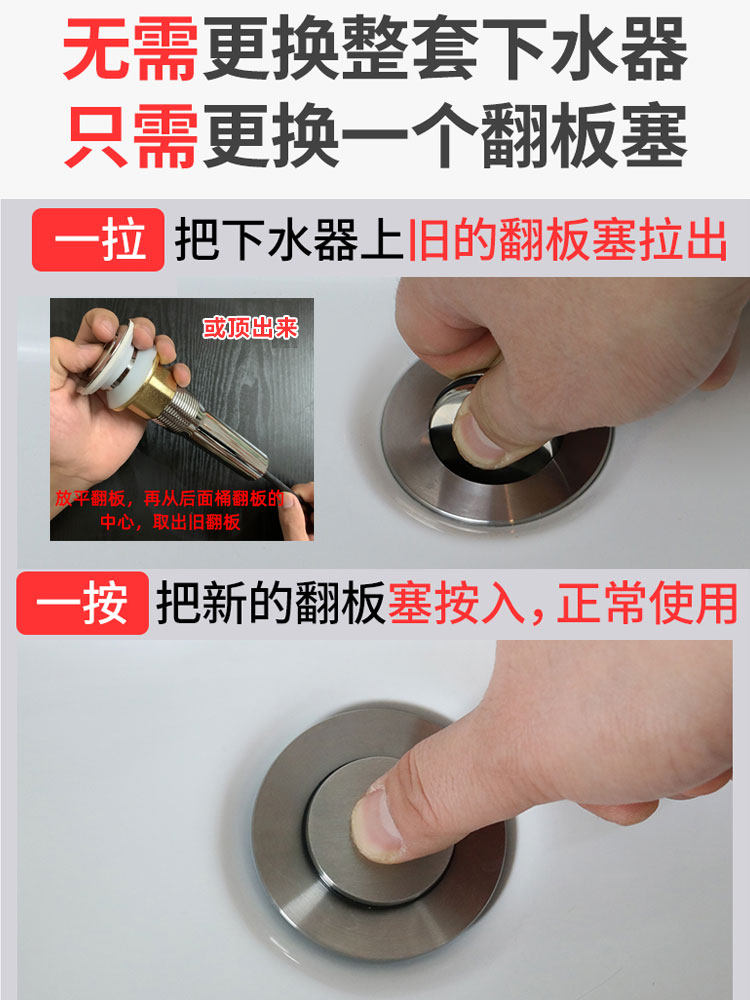 无需更换整套下水器
只需更换一个翻板塞

一拉 把下水器上旧的翻板塞拉出

或顶出来

放平翻板，再从后面桶翻板的中心，取出旧翻板

一按 把新的翻板塞按入，正常使用