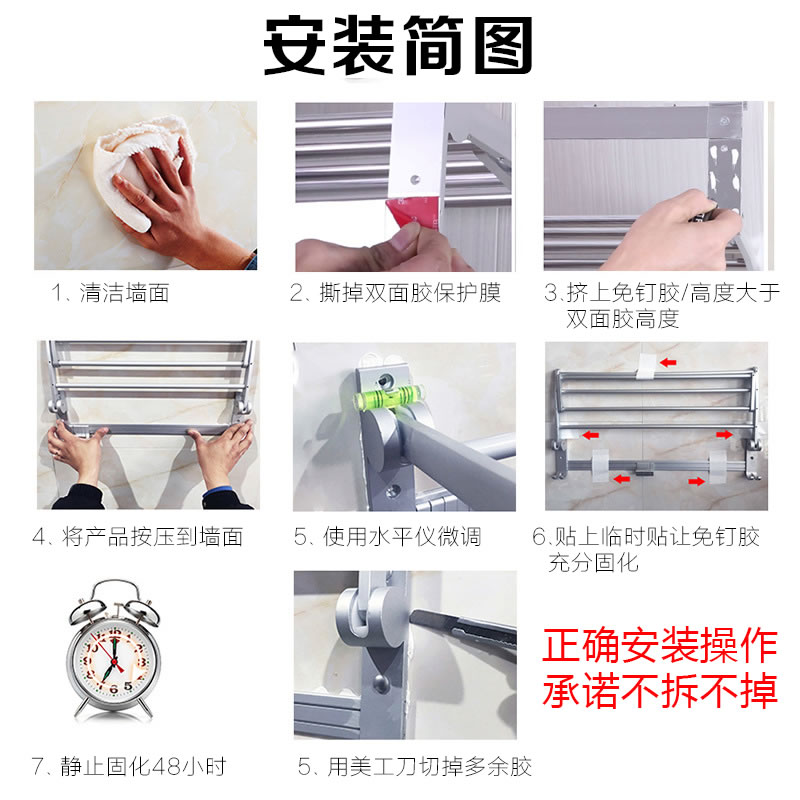 安装简图

1、清洁墙面

2、撕掉双面胶保护膜

3.挤上免钉胶/高度大于双面胶高度

4、将产品按压到墙面

5、使用水平仪微调

6.贴上临时贴让免钉胶充分固化

7、静止固化48小时

5、用美工刀切掉多余胶

正确安装操作
承诺不拆不掉