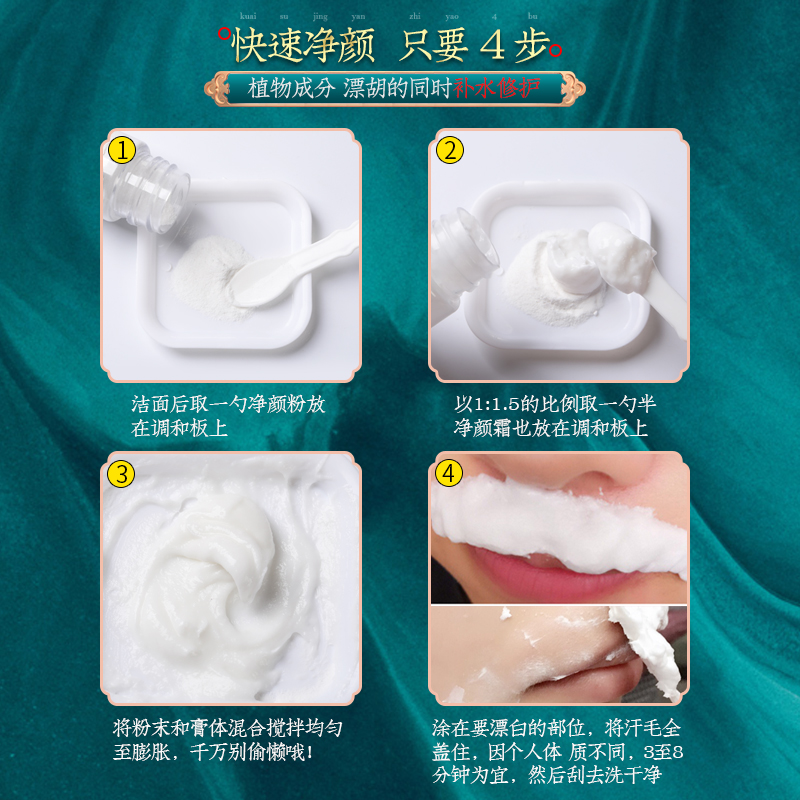 kuai su jing yan zhi yao 4 bu

快速净颜 只要 4 步

植物成分 漂胡的同时补水修护

1

洁面后取一勺净颜粉放在调和板上

2

以1:1.5的比例取一勺半净颜霜也放在调和板上

3

将粉末和膏体混合搅拌均匀至膨胀，千万别偷懒哦！

4

涂在要漂白的部位，将汗毛全盖住，因个人体 质不同，3至8分钟为宜，然后刮去洗干净