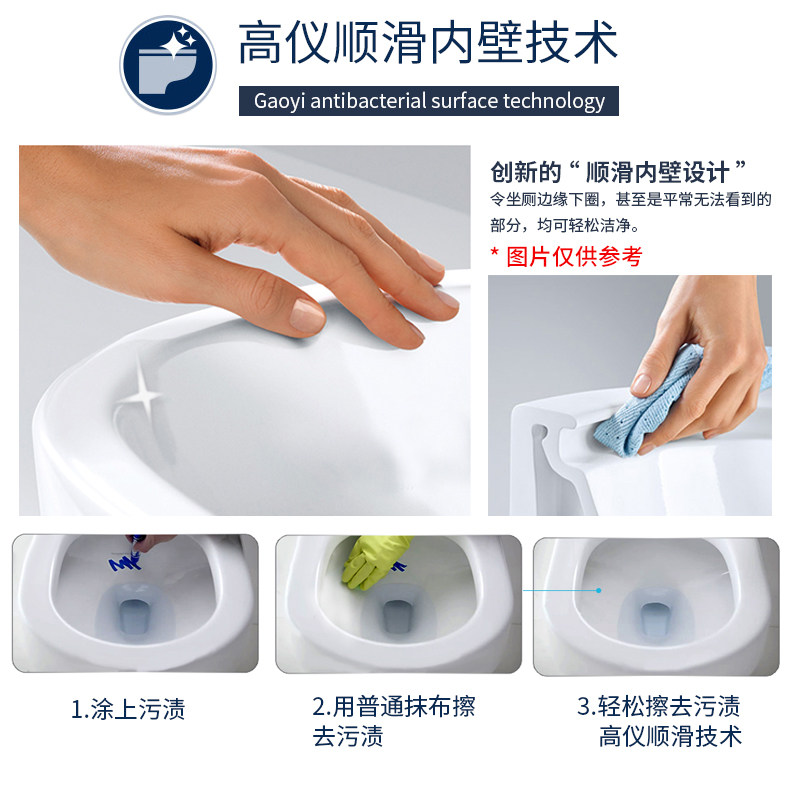 高仪顺滑内壁技术

Gaoyi antibacterial surface technology

创新的“顺滑内壁设计”

令坐厕边缘下圈，甚至是平常无法看到的部分，均可轻松洁净。

* 图片仅供参考

1.涂上污渍

2.用普通抹布擦去污渍

3.轻松擦去污渍
高仪顺滑技术