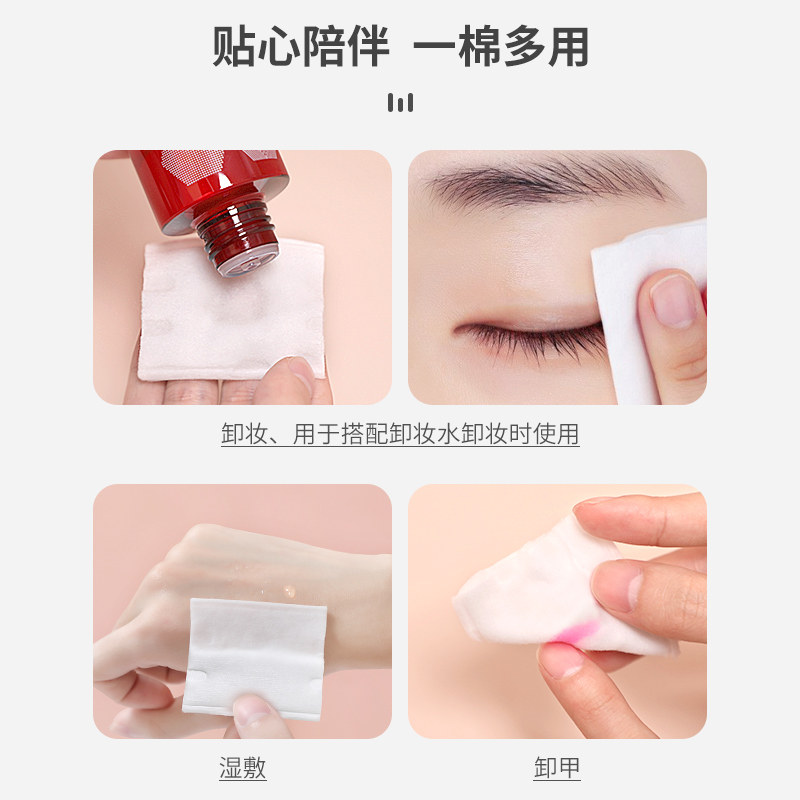 贴心陪伴 一棉多用

卸妆、用于搭配卸妆水卸妆时使用

湿敷

卸甲